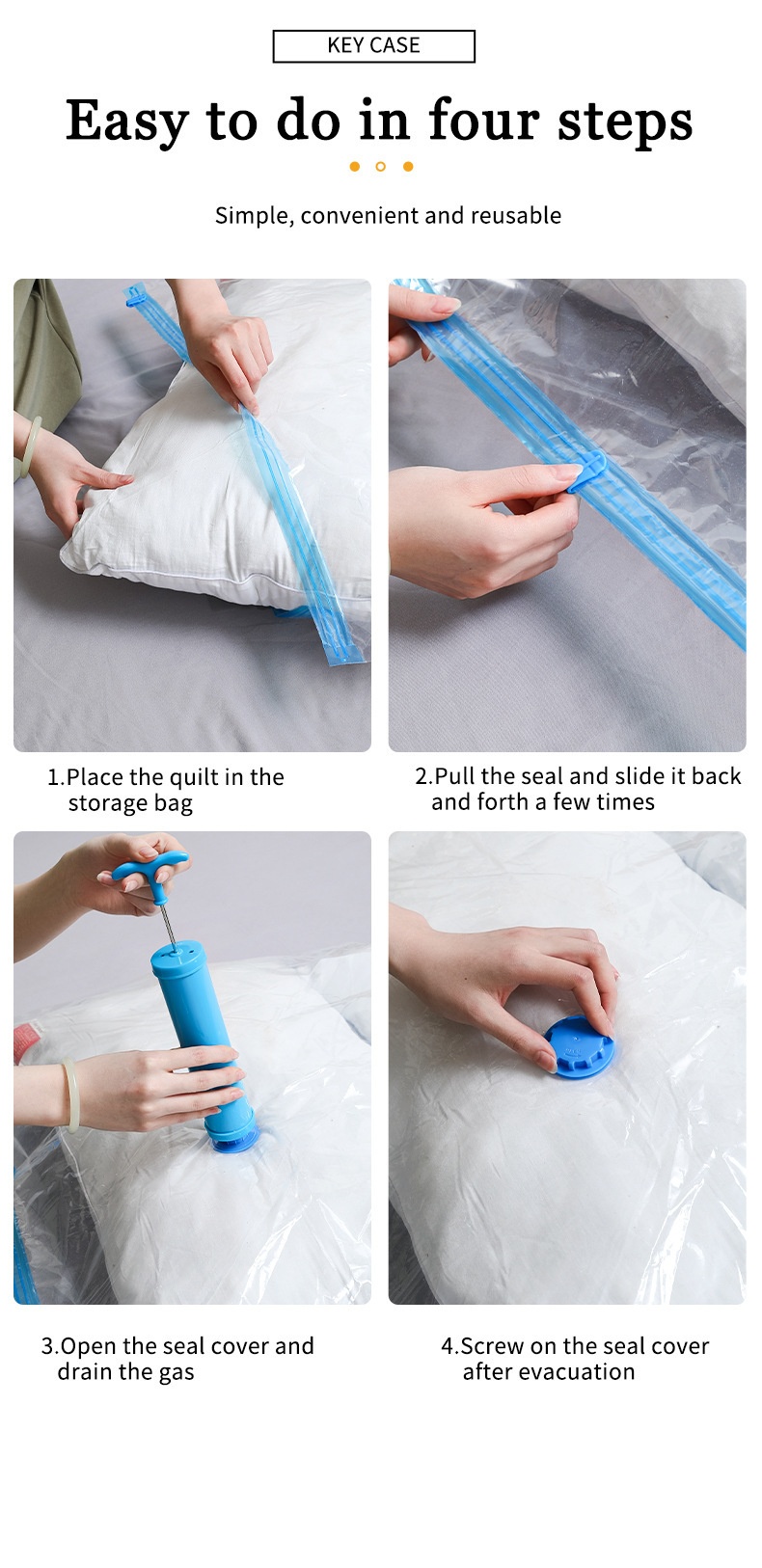 KEY CASE

Easy to do in four steps

Simple, convenient and reusable

1.Place the quilt in the storage bag

2.Pull the seal and slide it back and forth a few times

3.Open the seal cover and drain the gas

4.Screw on the seal cover after evacuation