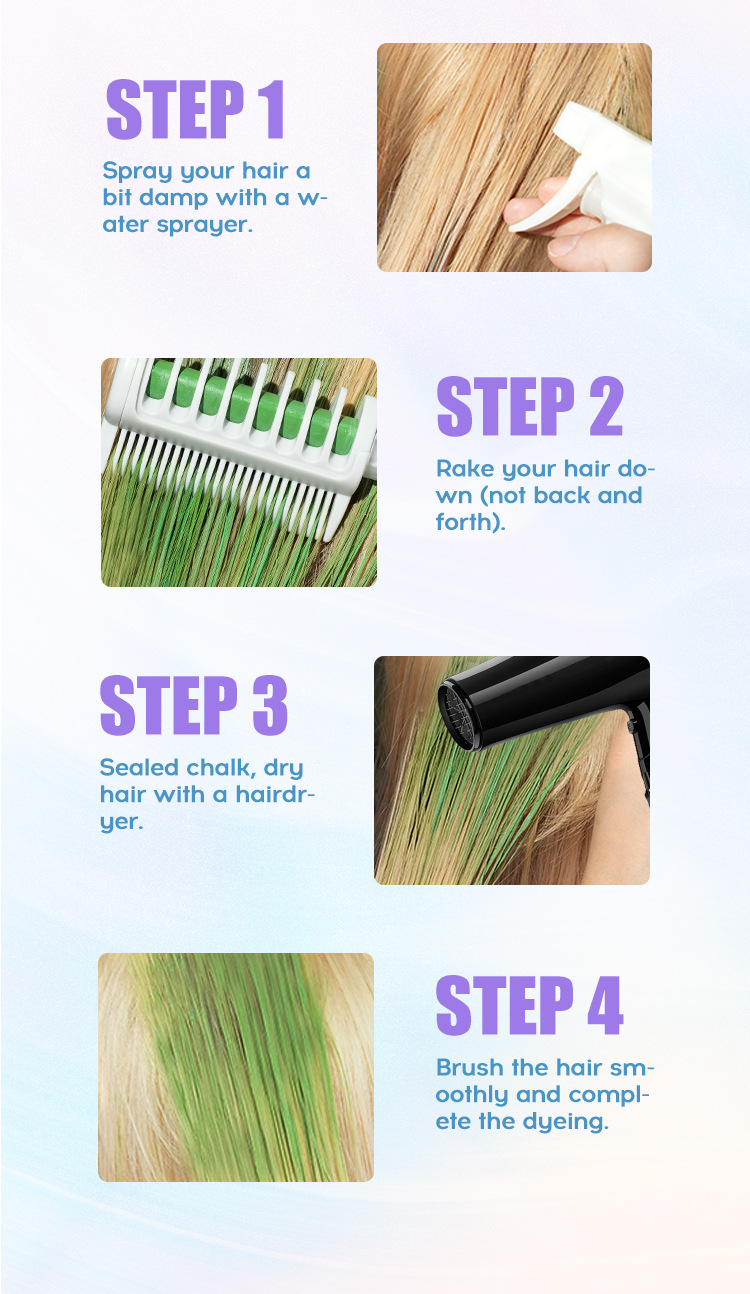 STEP 1

Spray your hair a bit damp with a water sprayer.

STEP 2

Rake your hair down (not back and forth).

STEP 3

Sealed chalk, dry hair with a hairdryer.

STEP 4

Brush the hair smoothly and complete the dyeing.