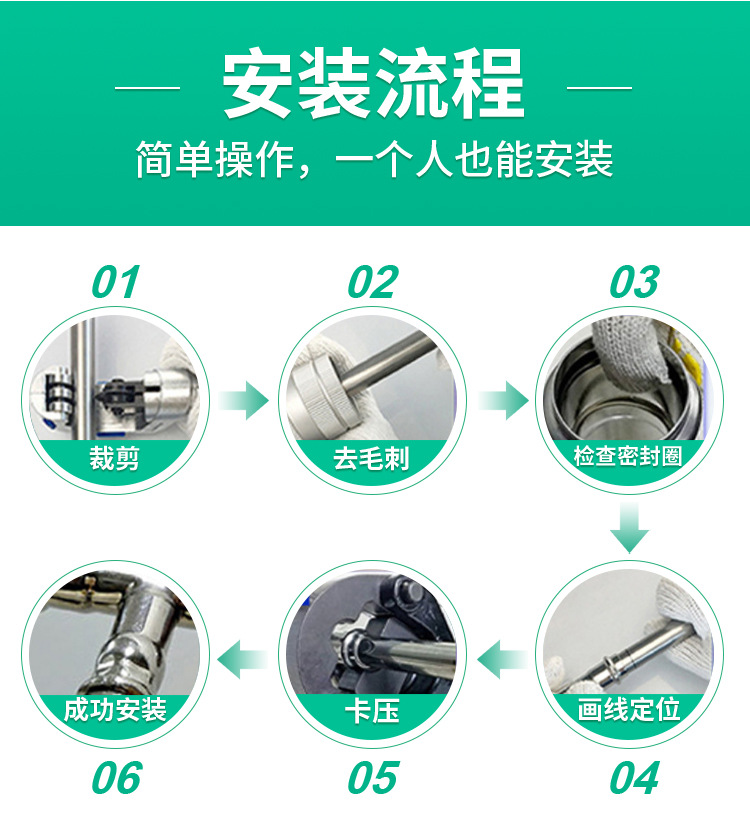 安装流程

简单操作，一个人也能安装

01
裁剪

02
去毛刺

03
检查密封圈

04
画线定位

05
卡压

06
成功安装