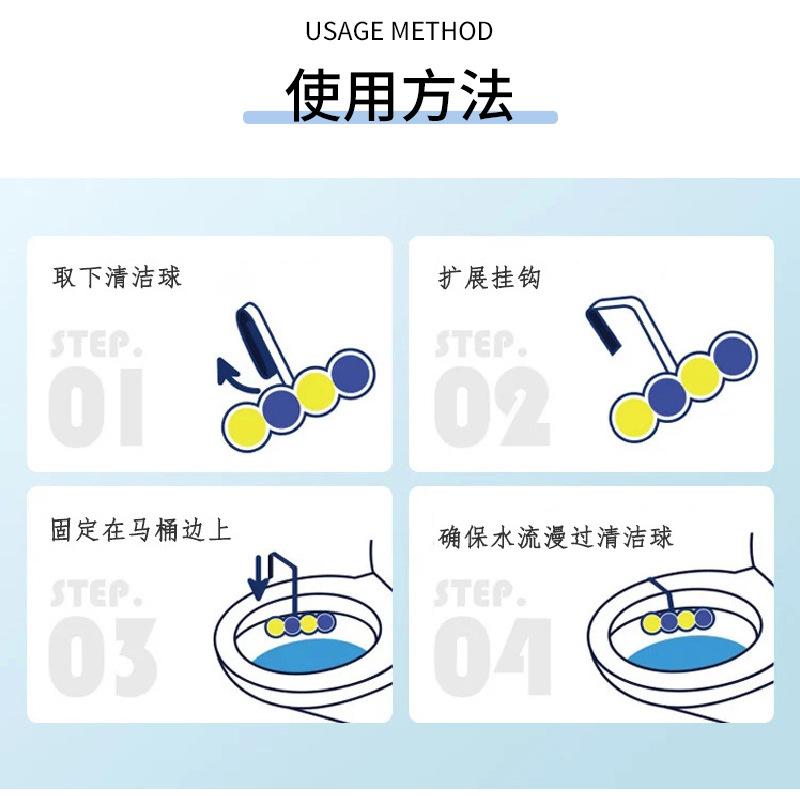 USAGE METHOD

使用方法

取下清洁球

STEP.
01

扩展挂钩

STEP.
02

固定在马桶边上

STEP.
03

确保水流漫过清洁球

STEP.
04