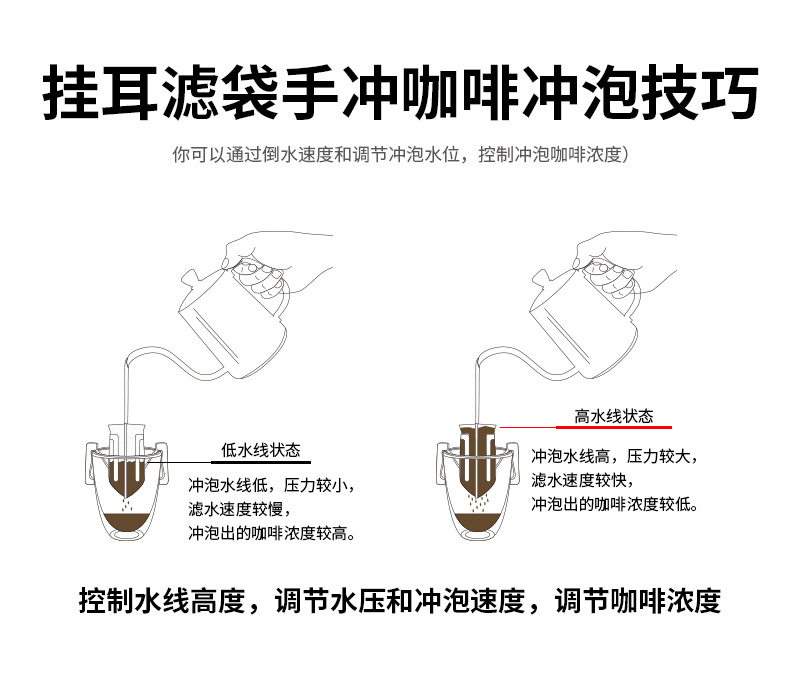 挂耳滤袋手冲咖啡冲泡技巧

你可以通过倒水速度和调节冲泡水位，控制冲泡咖啡浓度）

低水线状态

冲泡水线低，压力较小，
滤水速度较慢，
冲泡出的咖啡浓度较高。

高水线状态

冲泡水线高，压力较大，
滤水速度较快，
冲泡出的咖啡浓度较低。

控制水线高度，调节水压和冲泡速度，调节咖啡浓度