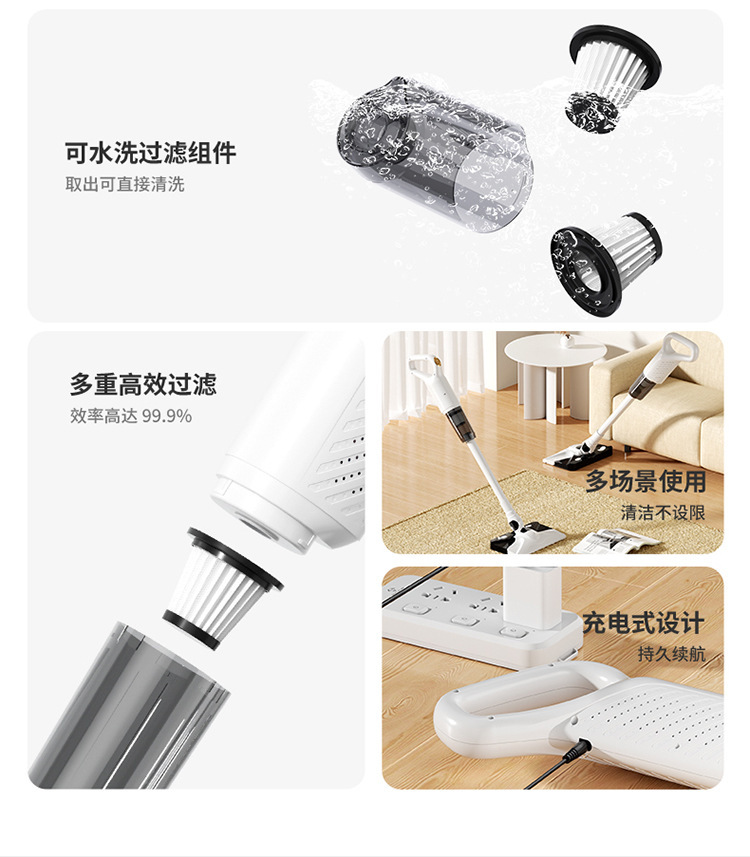 可水洗过滤组件
取出可直接清洗

多重高效过滤
效率高达 99.9%

多场景使用
清洁不设限

充电式设计
持久续航