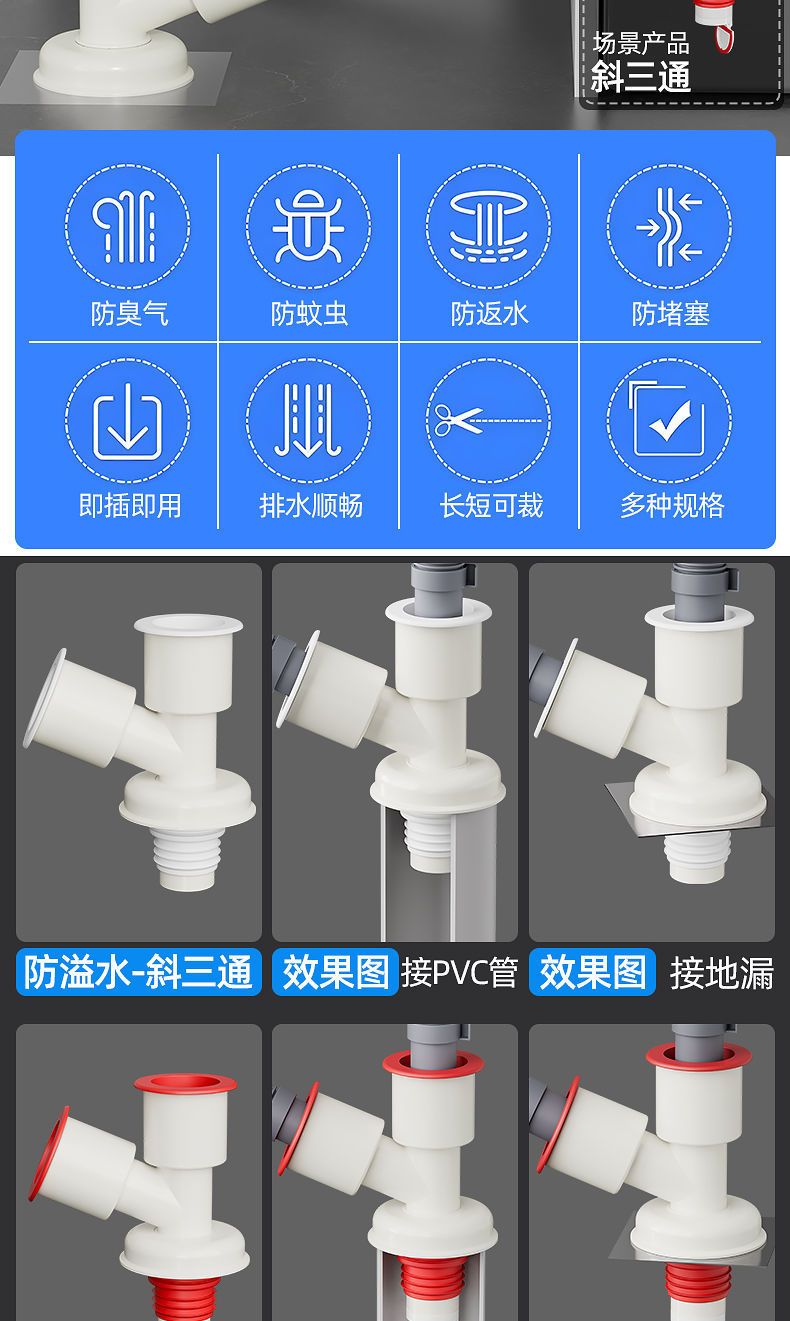 场景产品
斜三通

防臭气
防蚊虫
防返水
防堵塞
即插即用
排水顺畅
长短可裁
多种规格

防溢水-斜三通
效果图 接PVC管
效果图 接地漏