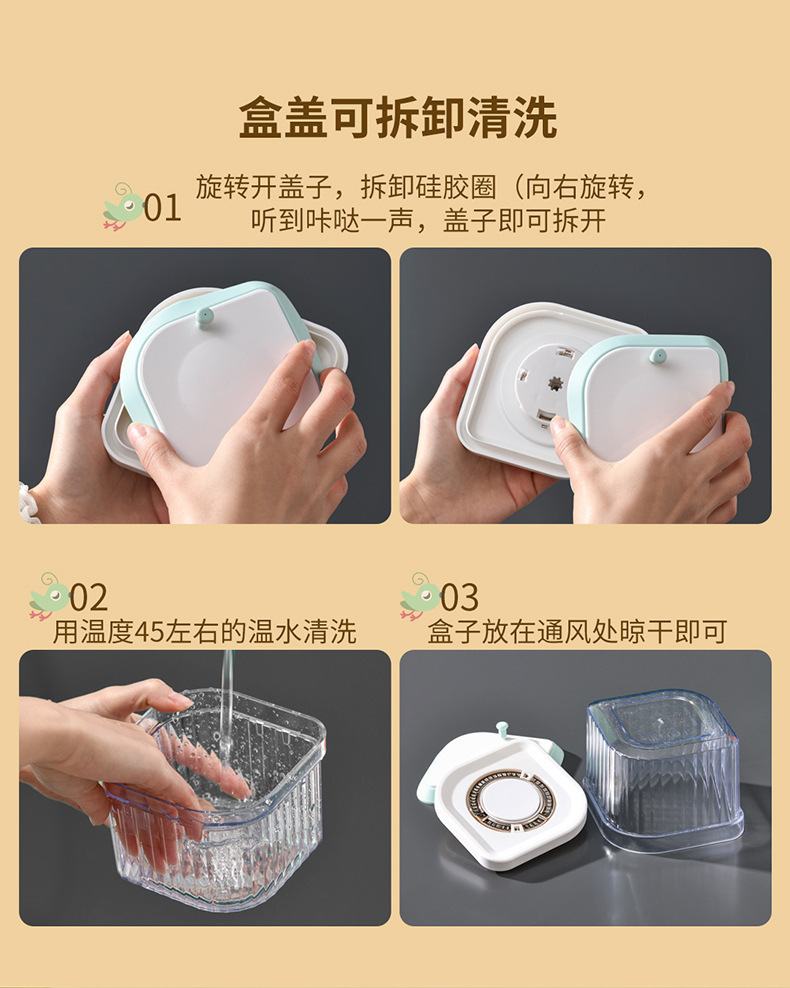 盒盖可拆卸清洗

01 旋转开盖子，拆卸硅胶圈（向右旋转，听到咔哒一声，盖子即可拆开

02 用温度45左右的温水清洗

03 盒子放在通风处晾干即可