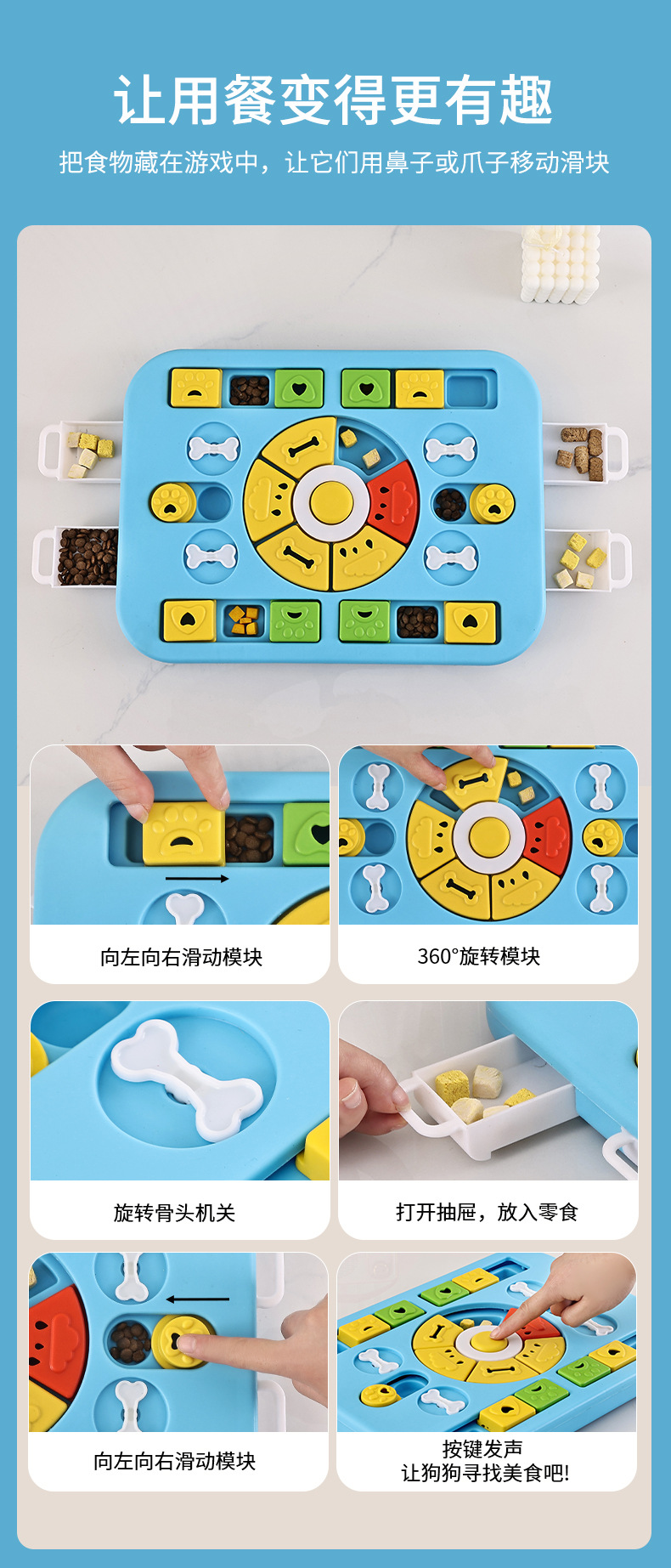 让用餐变得更有趣

把食物藏在游戏中，让它们用鼻子或爪子移动滑块

向左向右滑动模块

360°旋转模块

旋转骨头机关

打开抽屉，放入零食

向左向右滑动模块

按键发声
让狗狗寻找美食吧!