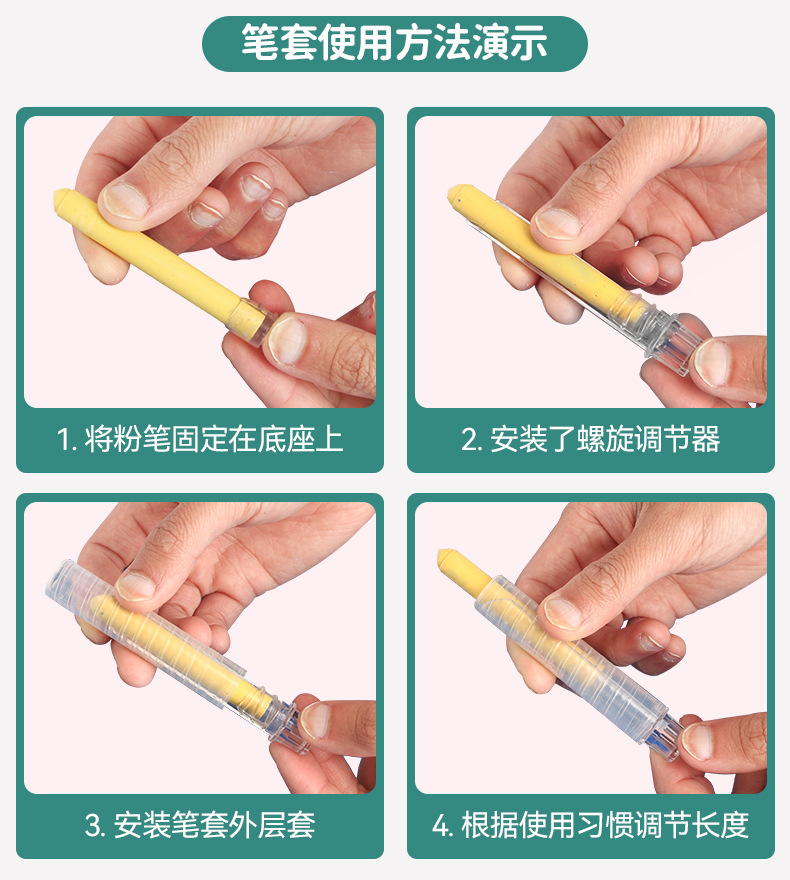 笔套使用方法演示

1. 将粉笔固定在底座上

2. 安装了螺旋调节器

3. 安装笔套外层套

4. 根据使用习惯调节长度