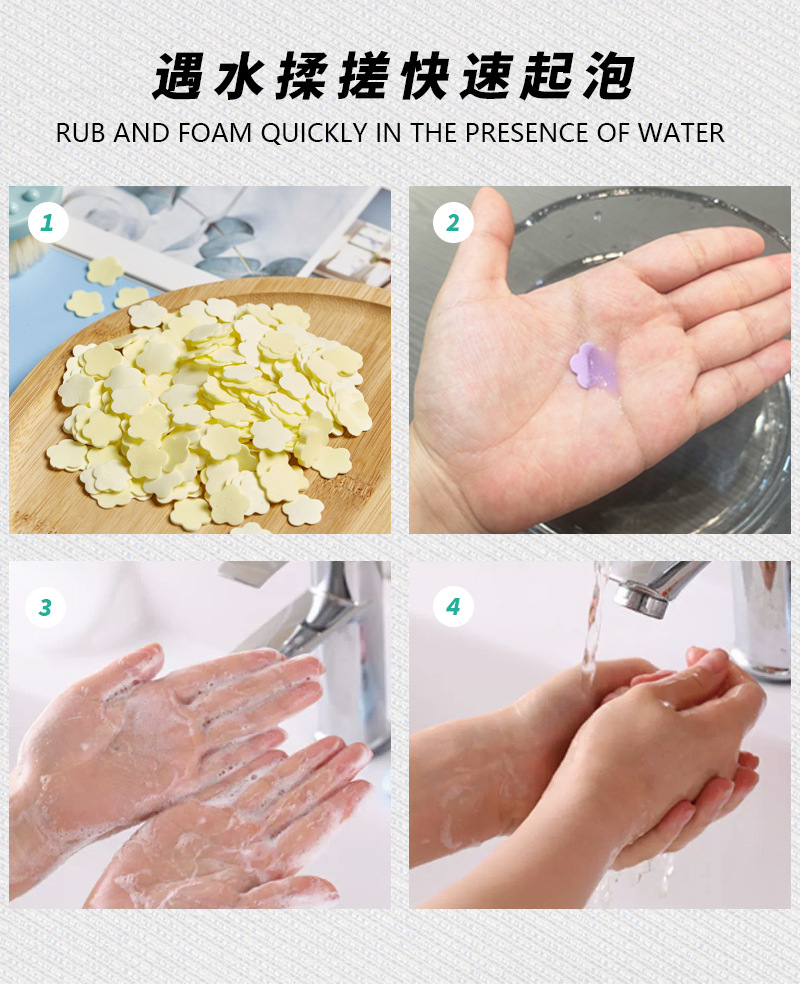 遇水揉搓快速起泡

RUB AND FOAM QUICKLY IN THE PRESENCE OF WATER

1

2

3

4