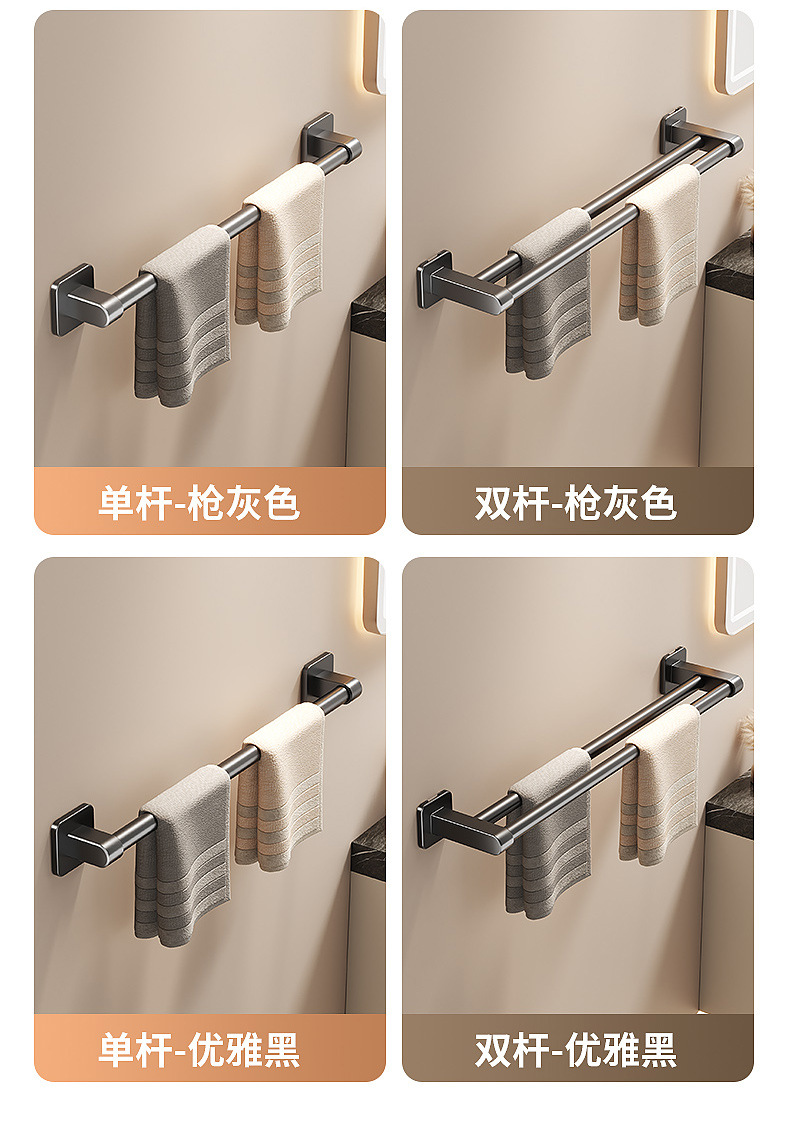 单杆-枪灰色

双杆-枪灰色

单杆-优雅黑

双杆-优雅黑