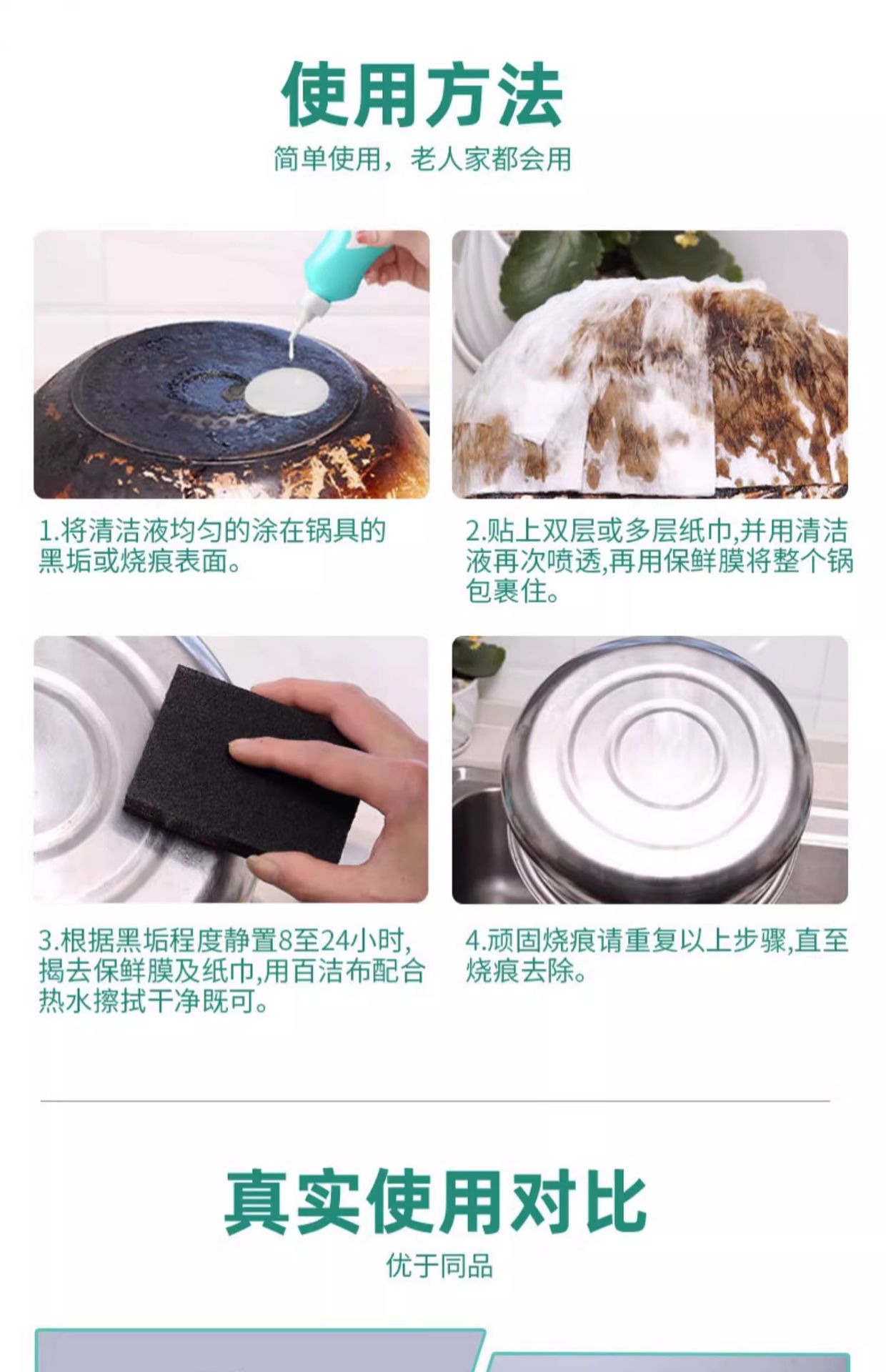 使用方法

简单使用，老人家都会用

1.将清洁液均匀的涂在锅具的黑垢或烧痕表面。

2.贴上双层或多层纸巾,并用清洁液再次喷透,再用保鲜膜将整个锅包裹住。

3.根据黑垢程度静置8至24小时,揭去保鲜膜及纸巾,用百洁布配合热水擦拭干净既可。

4.顽固烧痕请重复以上步骤,直至烧痕去除。

真实使用对比

优于同品