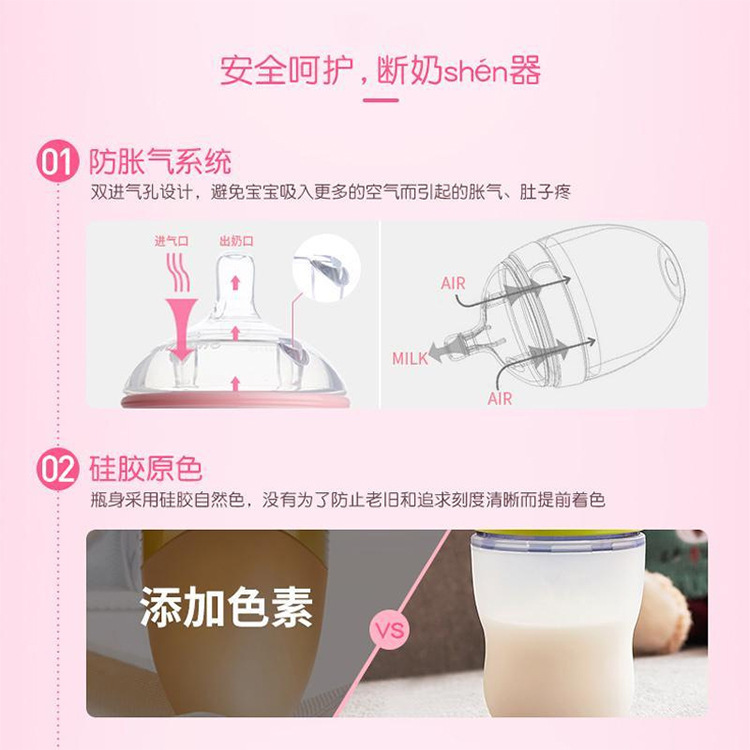 安全呵护，断奶shén器

01 防胀气系统
双进气孔设计，避免宝宝吸入更多的空气而引起的胀气、肚子疼

进气口
出奶口

AIR
MILK
AIR

02 硅胶原色
瓶身采用硅胶自然色，没有为了防止老旧和追求刻度清晰而提前着色

添加色素
VS