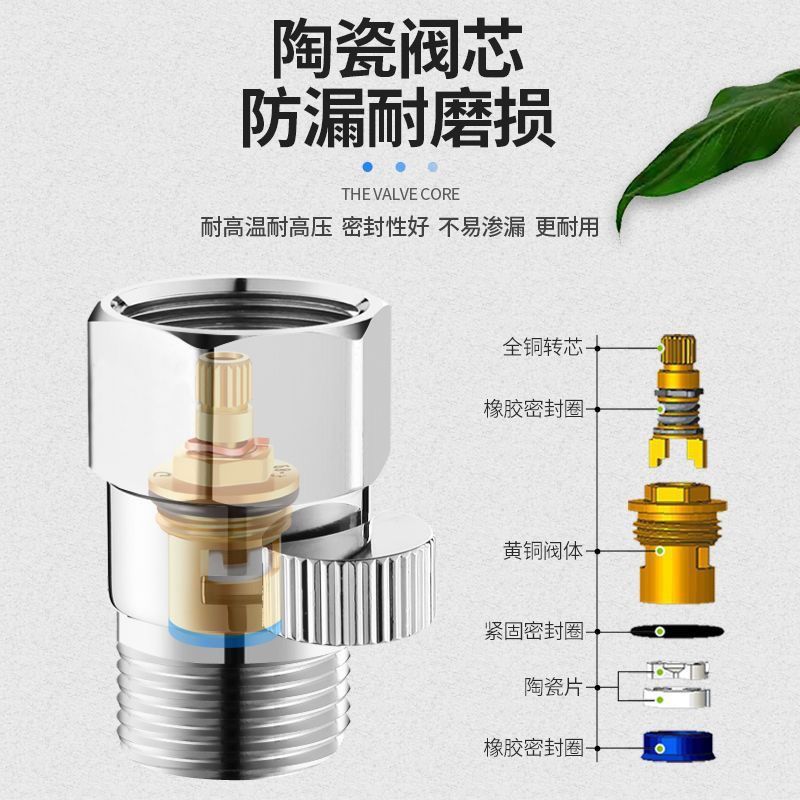 陶瓷阀芯
防漏耐磨损

THE VALVE CORE

耐高温耐高压 密封性好 不易渗漏 更耐用

全铜转芯
橡胶密封圈
黄铜阀体
紧固密封圈
陶瓷片
橡胶密封圈