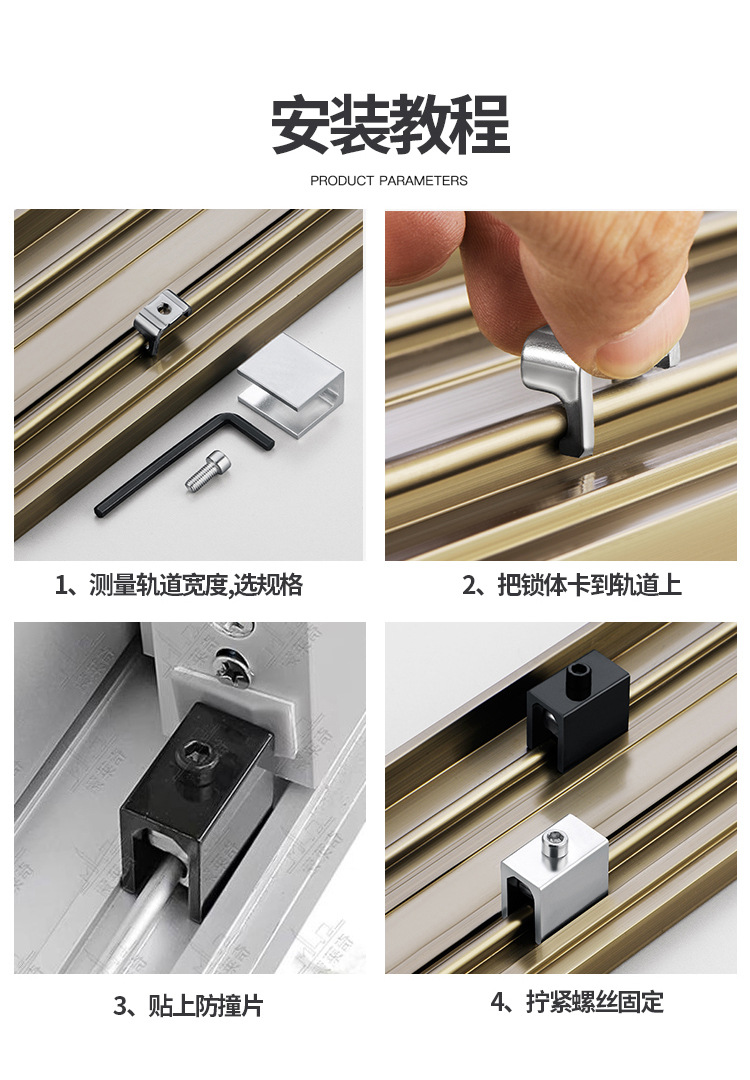 安装教程

PRODUCT PARAMETERS

1、测量轨道宽度,选规格

2、把锁体卡到轨道上

3、贴上防撞片

4、拧紧螺丝固定