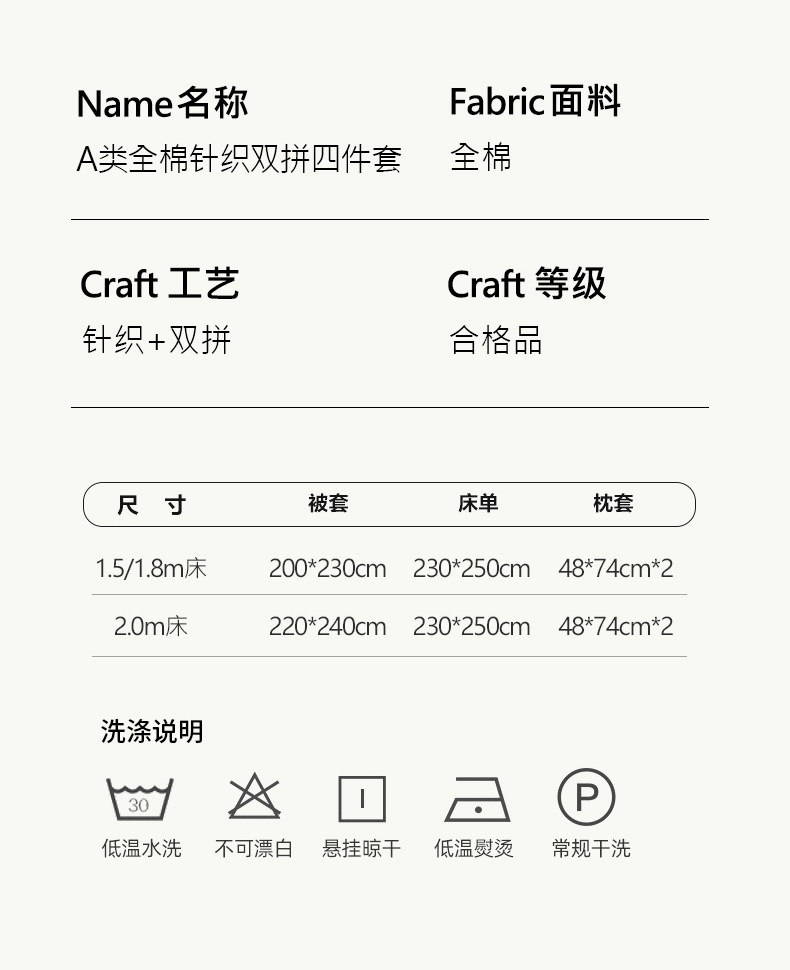 Name名称
A类全棉针织双拼四件套

Fabric面料
全棉

Craft 工艺
针织+双拼

Craft 等级
合格品

| 尺 寸 | 被套 | 床单 | 枕套 |
|---|---|---|---|
| 1.5/1.8m床 | 200*230cm | 230*250cm | 48*74cm*2 |
| 2.0m床 | 220*240cm | 230*250cm | 48*74cm*2 |

洗涤说明

30
低温水洗

不可漂白

悬挂晾干

低温熨烫

P
常规干洗