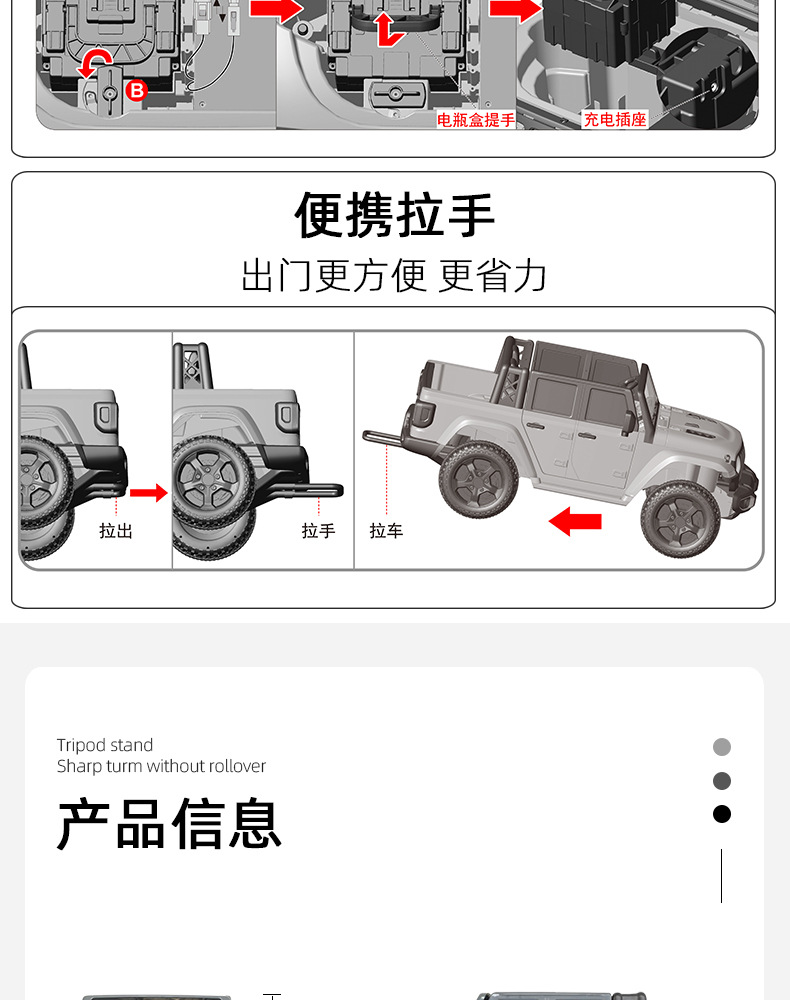 B

电瓶盒提手

充电插座

便携拉手

出门更方便 更省力

拉出

拉手

拉车

Tripod stand
Sharp turn without rollover

产品信息