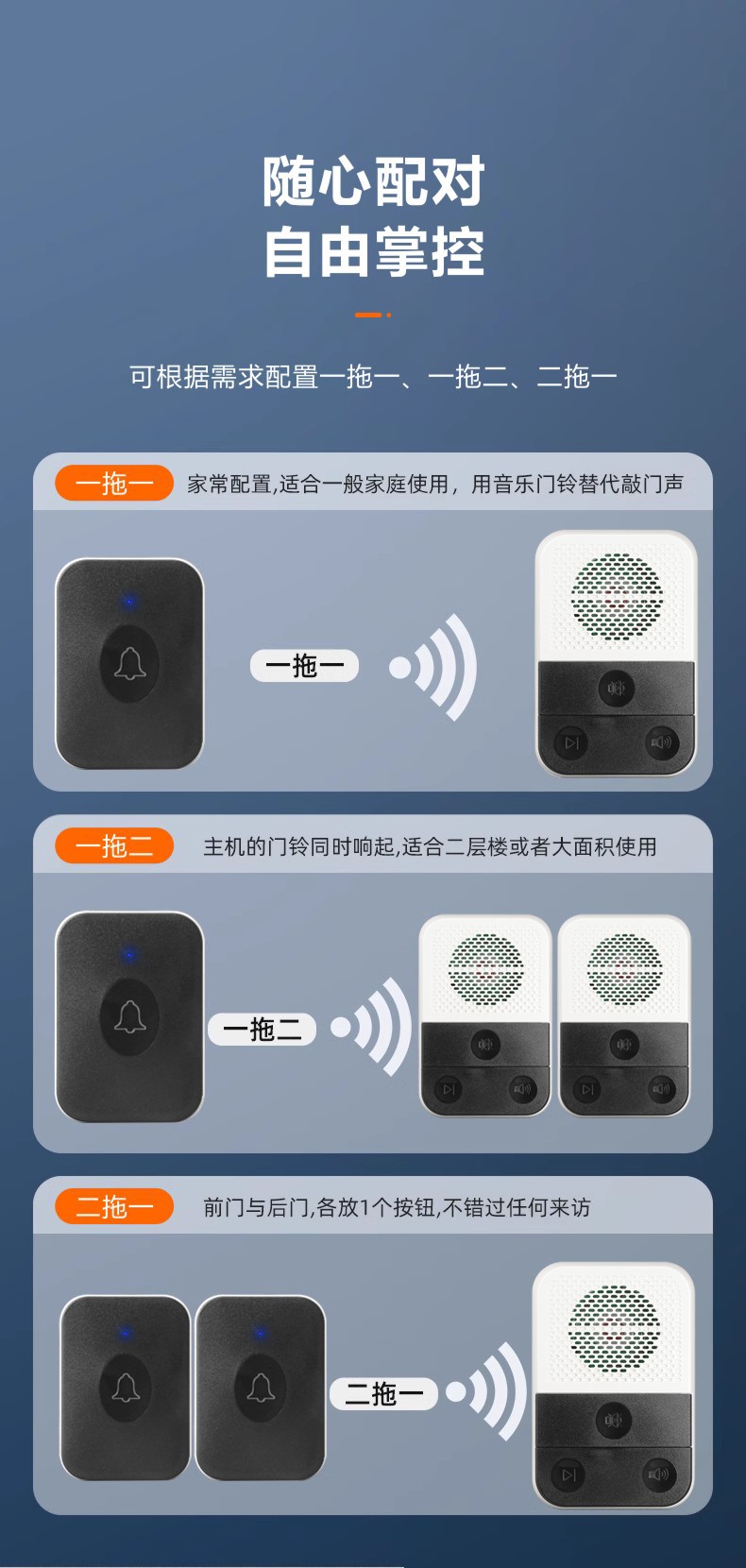 随心配对
自由掌控

可根据需求配置一拖一、一拖二、二拖一

一拖一 家常配置,适合一般家庭使用，用音乐门铃替代敲门声

一拖一

一拖二 主机的门铃同时响起,适合二层楼或者大面积使用

一拖二

二拖一 前门与后门,各放1个按钮,不错过任何来访

二拖一