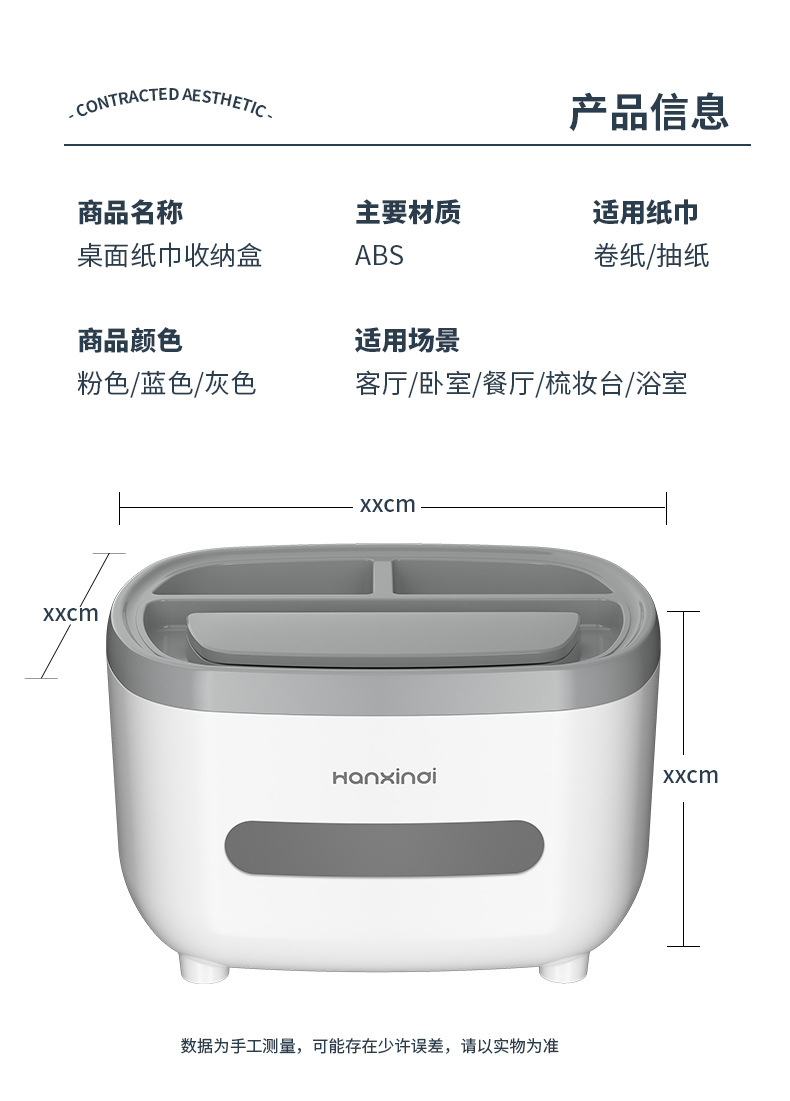 - CONTRACTED AESTHETIC -

产品信息

商品名称
桌面纸巾收纳盒

主要材质
ABS

适用纸巾
卷纸/抽纸

商品颜色
粉色/蓝色/灰色

适用场景
客厅/卧室/餐厅/梳妆台/浴室

xxcm

xxcm

xxcm

Hanxinai

数据为手工测量，可能存在少许误差，请以实物为准