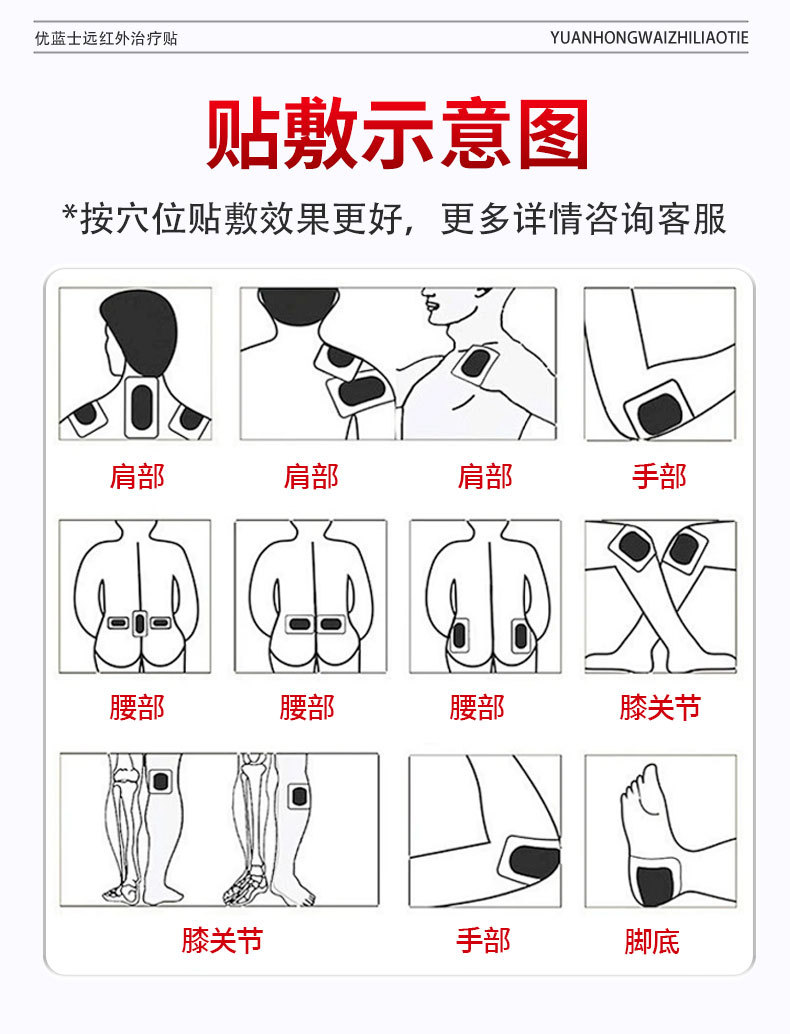 优蓝士远红外治疗贴 YUANHONGWAIZHILIAOTIE

贴敷示意图

*按穴位贴敷效果更好，更多详情咨询客服

肩部 肩部 肩部 手部

腰部 腰部 腰部 膝关节

膝关节 手部 脚底