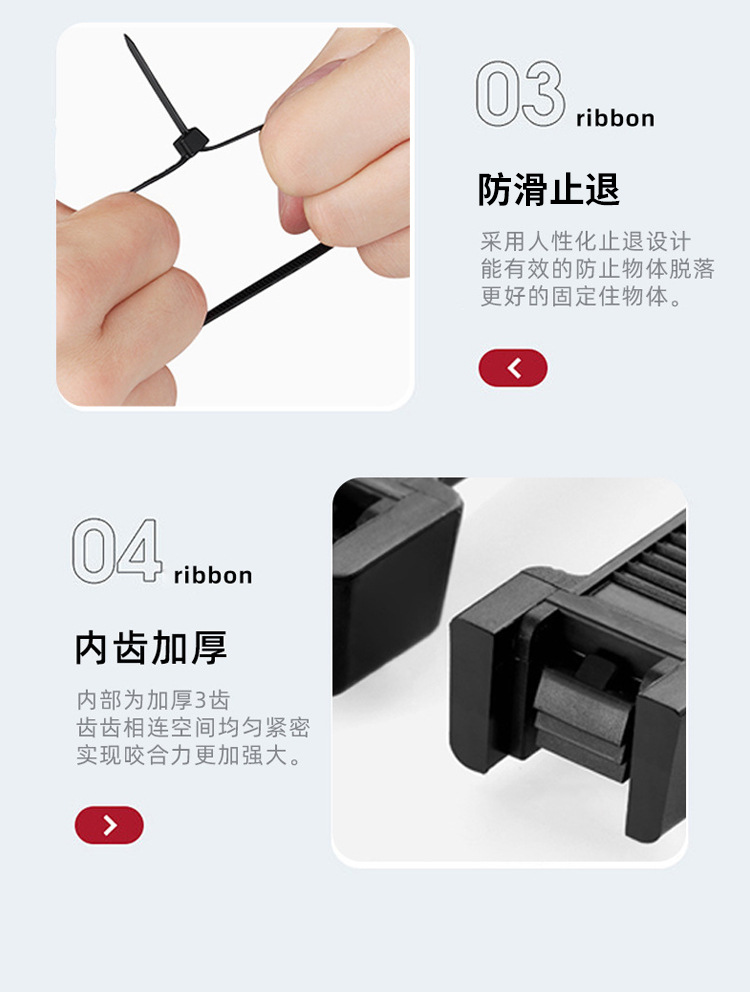 03 ribbon

防滑止退

采用人性化止退设计
能有效的防止物体脱落
更好的固定住物体。

04 ribbon

内齿加厚

内部为加厚3齿
齿齿相连空间均匀紧密
实现咬合力更加强大。