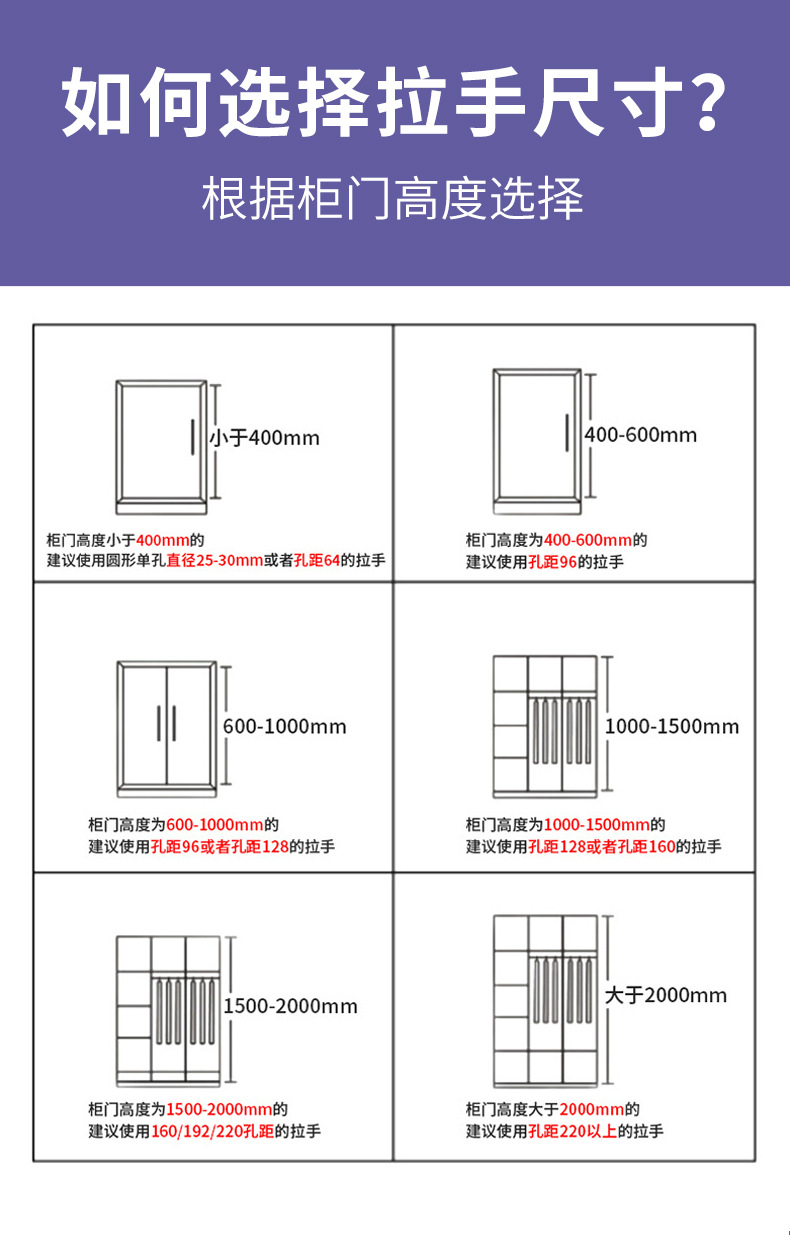 如何选择拉手尺寸?

根据柜门高度选择

小于400mm

柜门高度小于400mm的
建议使用圆形单孔直径25-30mm或者孔距64的拉手

400-600mm

柜门高度为400-600mm的
建议使用孔距96的拉手

600-1000mm

柜门高度为600-1000mm的
建议使用孔距96或者孔距128的拉手

1000-1500mm

柜门高度为1000-1500mm的
建议使用孔距128或者孔距160的拉手

1500-2000mm

柜门高度为1500-2000mm的
建议使用160/192/220孔距的拉手

大于2000mm

柜门高度大于2000mm的
建议使用孔距220以上的拉手