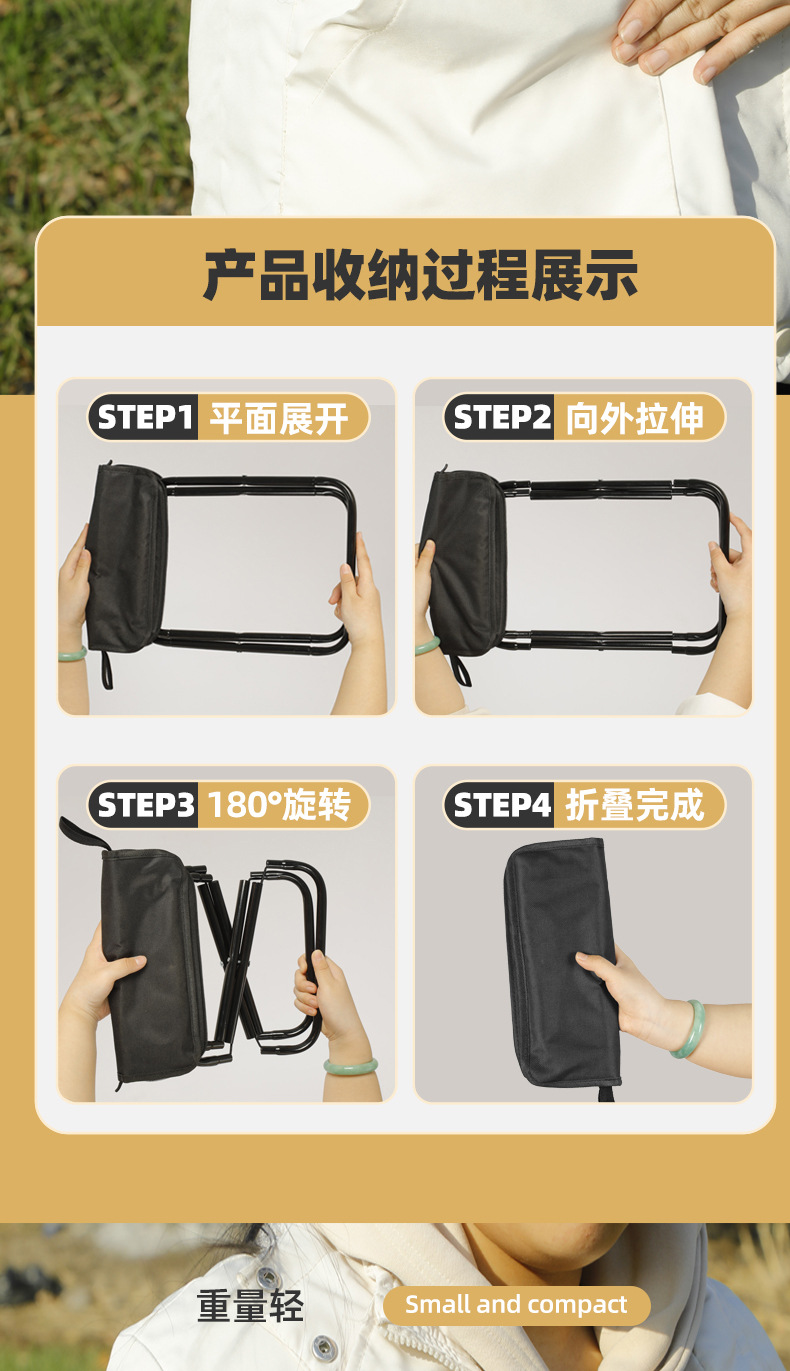 产品收纳过程展示

STEP1 平面展开

STEP2 向外拉伸

STEP3 180°旋转

STEP4 折叠完成

重量轻

Small and compact