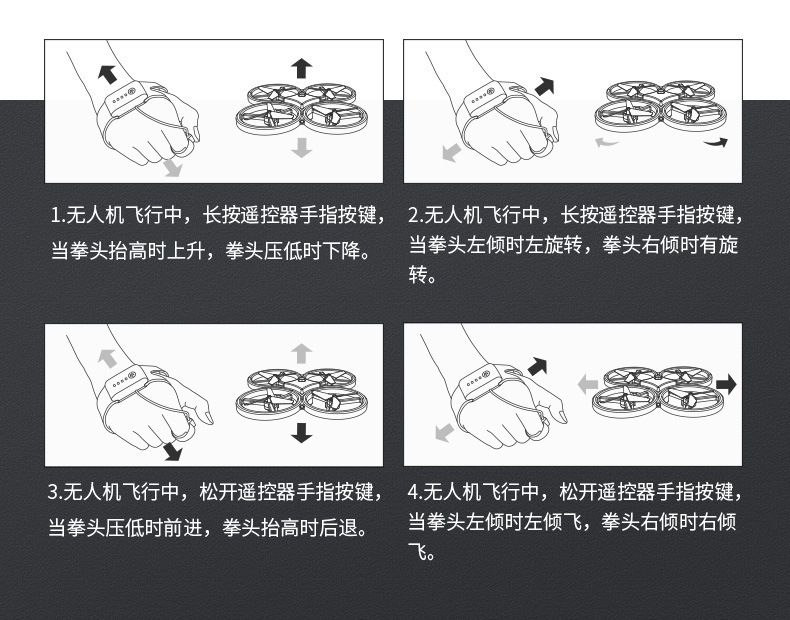 1.无人机飞行中，长按遥控器手指按键，当拳头抬高时上升，拳头压低时下降。

2.无人机飞行中，长按遥控器手指按键，当拳头左倾时左旋转，拳头右倾时有旋转。

3.无人机飞行中，松开遥控器手指按键，当拳头压低时前进，拳头抬高时后退。

4.无人机飞行中，松开遥控器手指按键，当拳头左倾时左倾飞，拳头右倾时右倾飞。