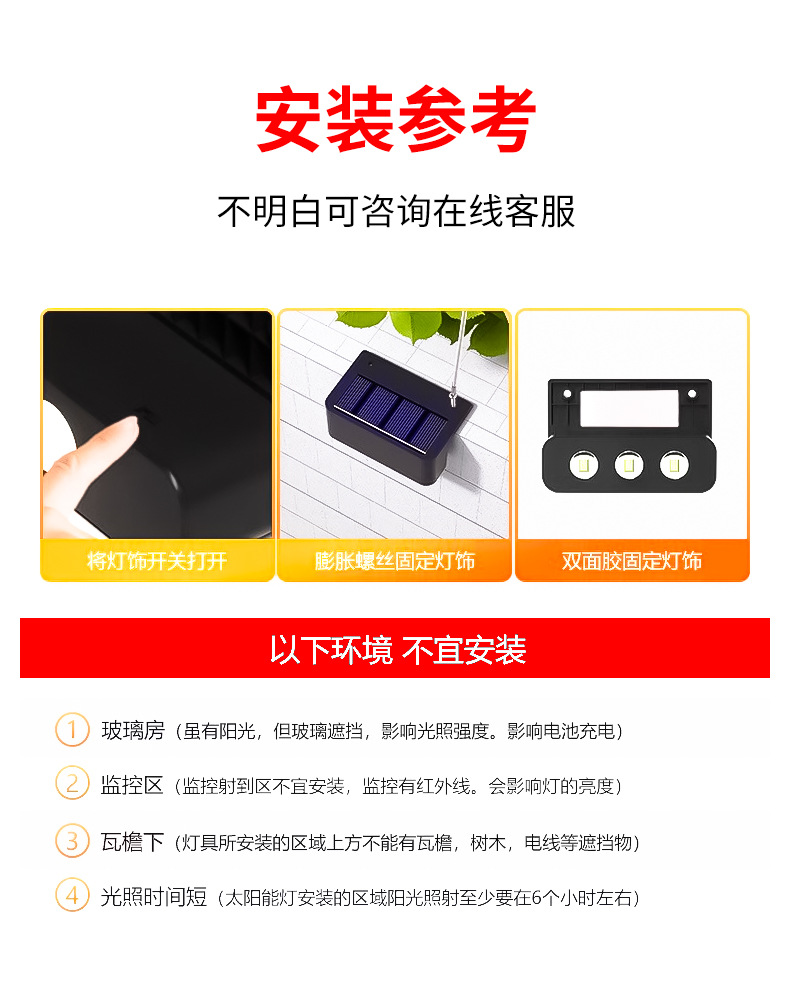 安装参考

不明白可咨询在线客服

将灯饰开关打开

膨胀螺丝固定灯饰

双面胶固定灯饰

以下环境 不宜安装

1 玻璃房（虽有阳光，但玻璃遮挡，影响光照强度。影响电池充电）

2 监控区（监控射到区不宜安装，监控有红外线。会影响灯的亮度）

3 瓦檐下（灯具所安装的区域上方不能有瓦檐，树木，电线等遮挡物）

4 光照时间短（太阳能灯安装的区域阳光照射至少要在6个小时左右）