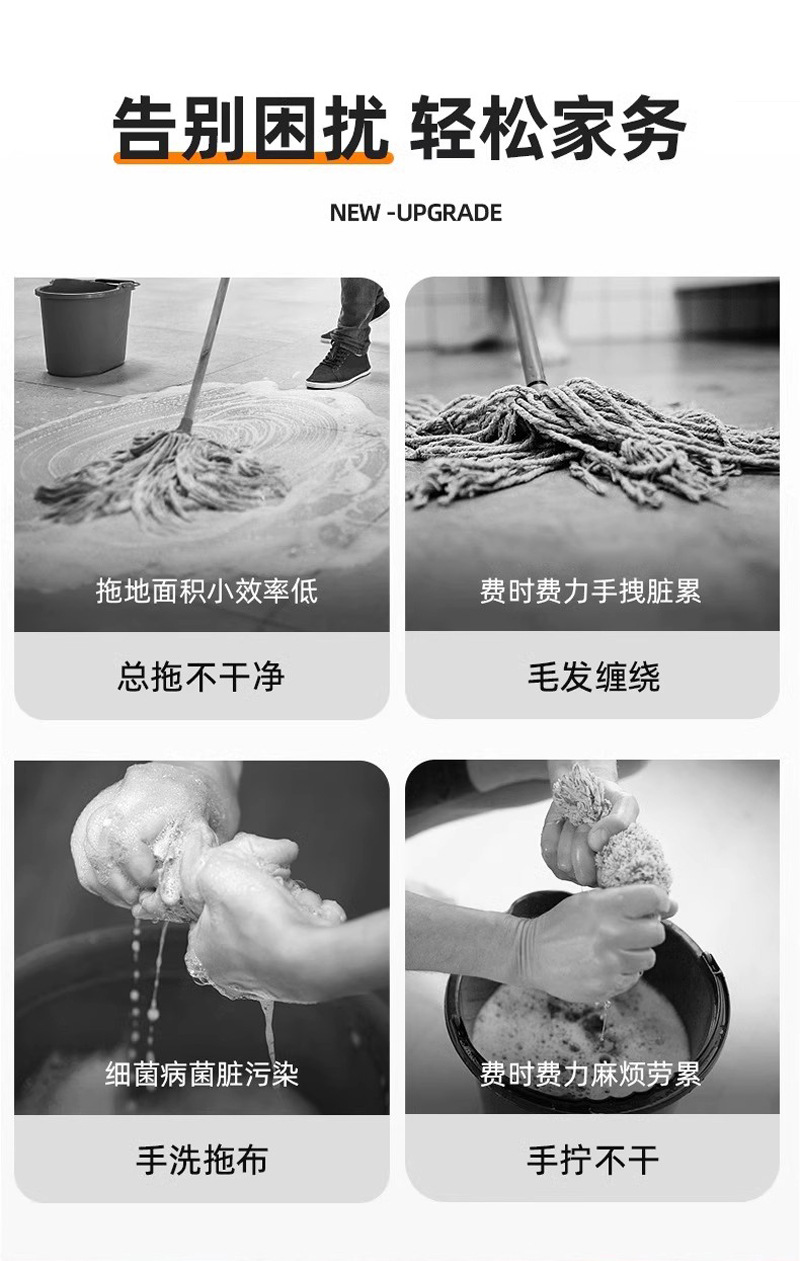 告别困扰 轻松家务

NEW -UPGRADE

拖地面积小效率低

总拖不干净

费时费力手拽脏累

毛发缠绕

细菌病菌脏污染

手洗拖布

费时费力麻烦劳累

手拧不干