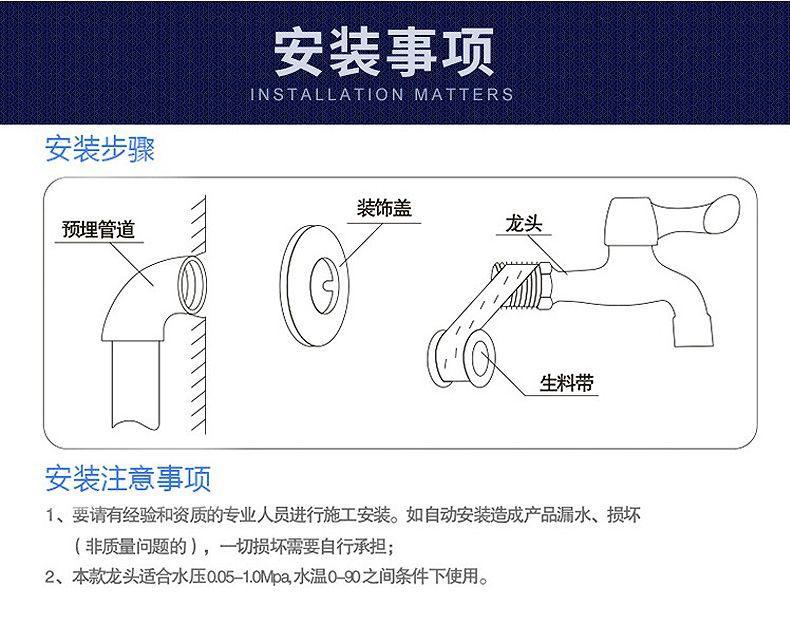 安装事项
INSTALLATION MATTERS

安装步骤

预埋管道

装饰盖

龙头

生料带

安装注意事项

1、要请有经验和资质的专业人员进行施工安装。如自动安装造成产品漏水、损坏（非质量问题的），一切损坏需要自行承担；

2、本款龙头适合水压0.05-1.0Mpa,水温0-90之间条件下使用。