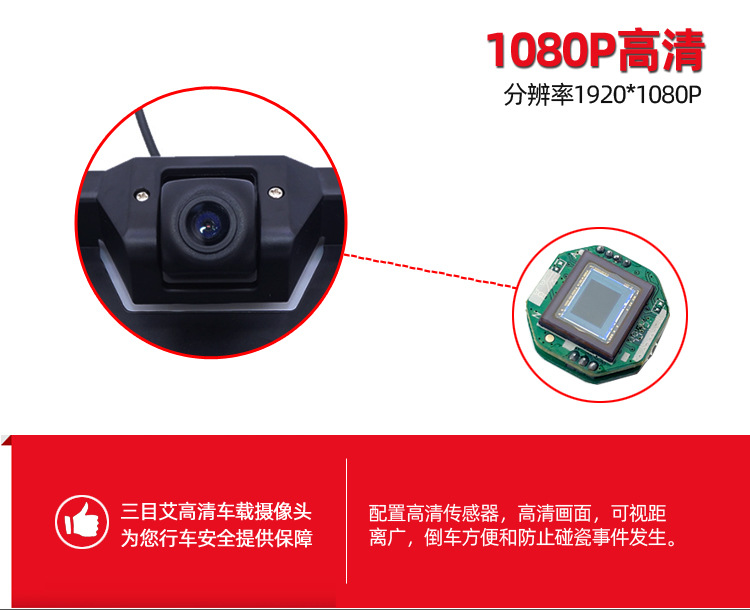 1080P高清
分辨率1920*1080P

三目艾高清车载摄像头
为您行车安全提供保障

配置高清传感器，高清画面，可视距离广，倒车方便和防止碰瓷事件发生。