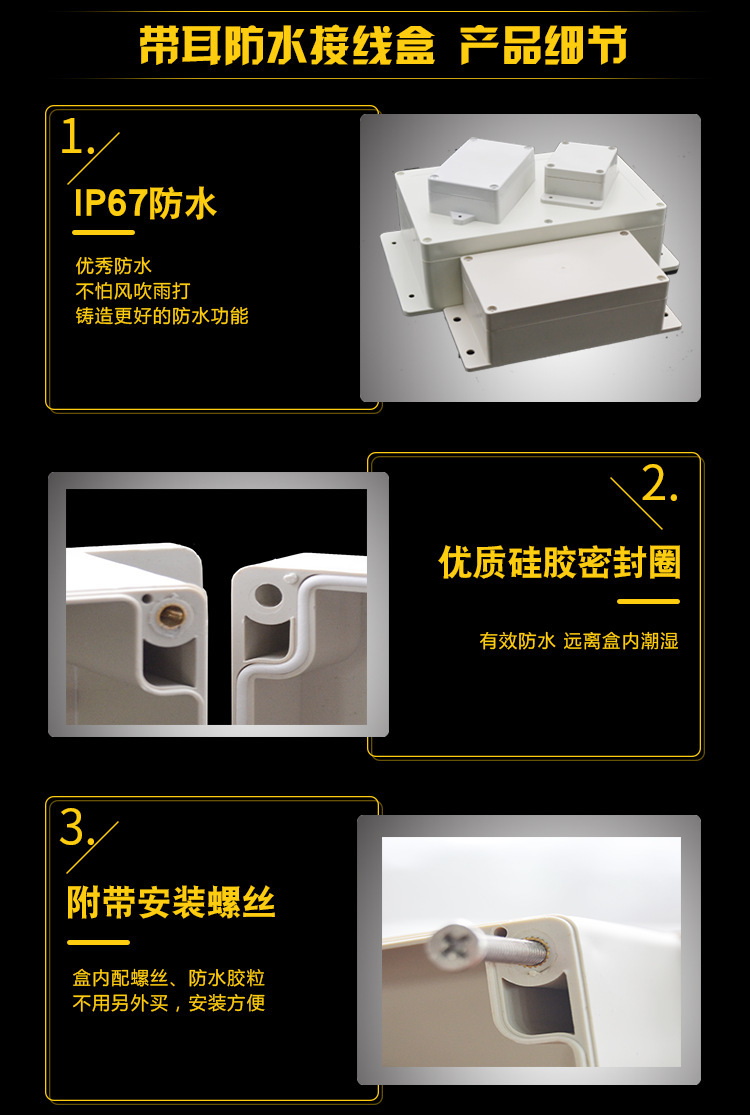 带耳防水接线盒 产品细节

1.

IP67防水

优秀防水
不怕风吹雨打
铸造更好的防水功能

2.

优质硅胶密封圈

有效防水 远离盒内潮湿

3.

附带安装螺丝

盒内配螺丝、防水胶粒
不用另外买，安装方便