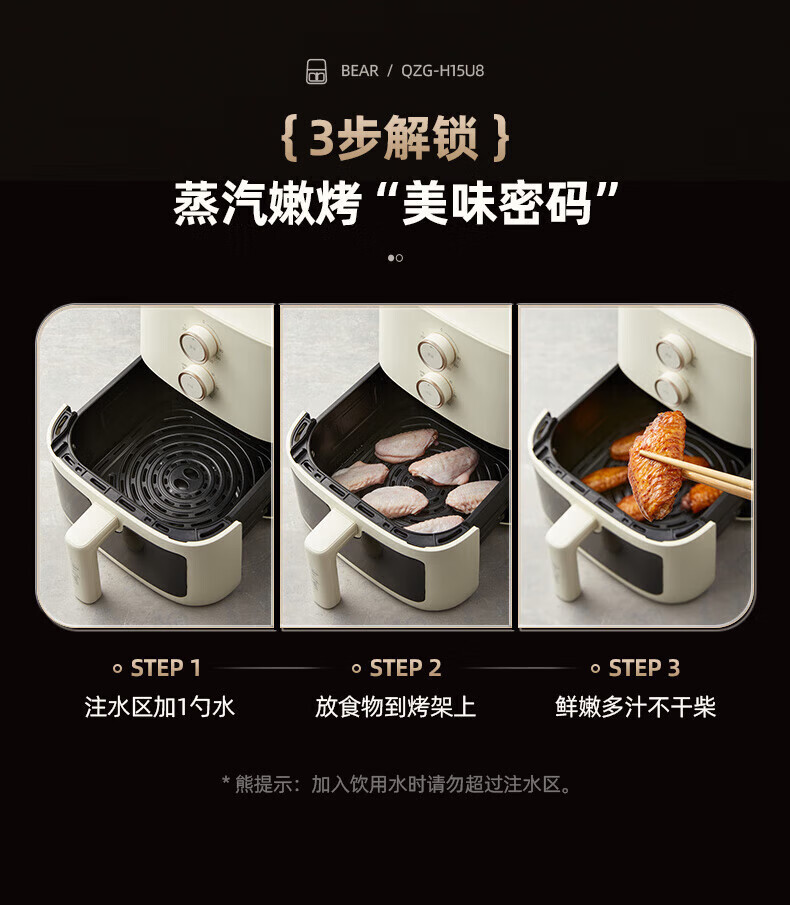 BEAR / QZG-H15U8

{ 3步解锁 }

蒸汽嫩烤“美味密码”

STEP 1
注水区加1勺水

STEP 2
放食物到烤架上

STEP 3
鲜嫩多汁不干柴

* 熊提示：加入饮用水时请勿超过注水区。