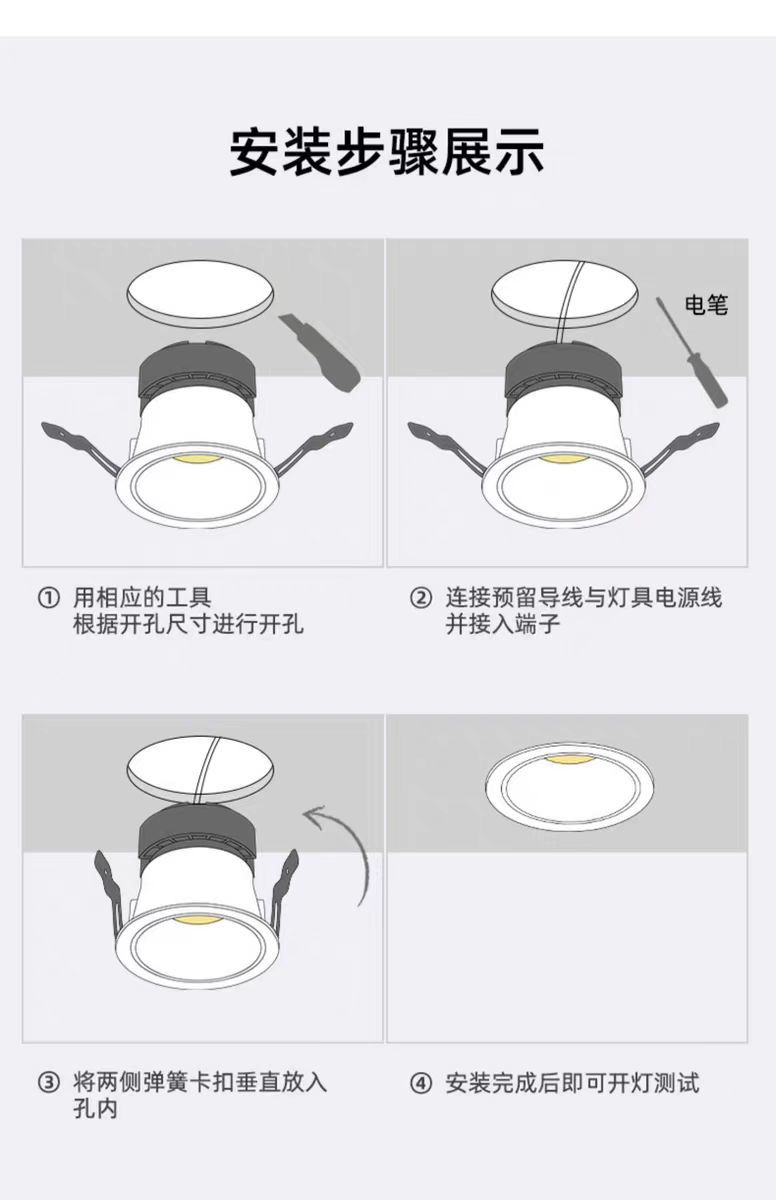 安装步骤展示

电笔

① 用相应的工具
根据开孔尺寸进行开孔

② 连接预留导线与灯具电源线
并接入端子

③ 将两侧弹簧卡扣垂直放入
孔内

④ 安装完成后即可开灯测试