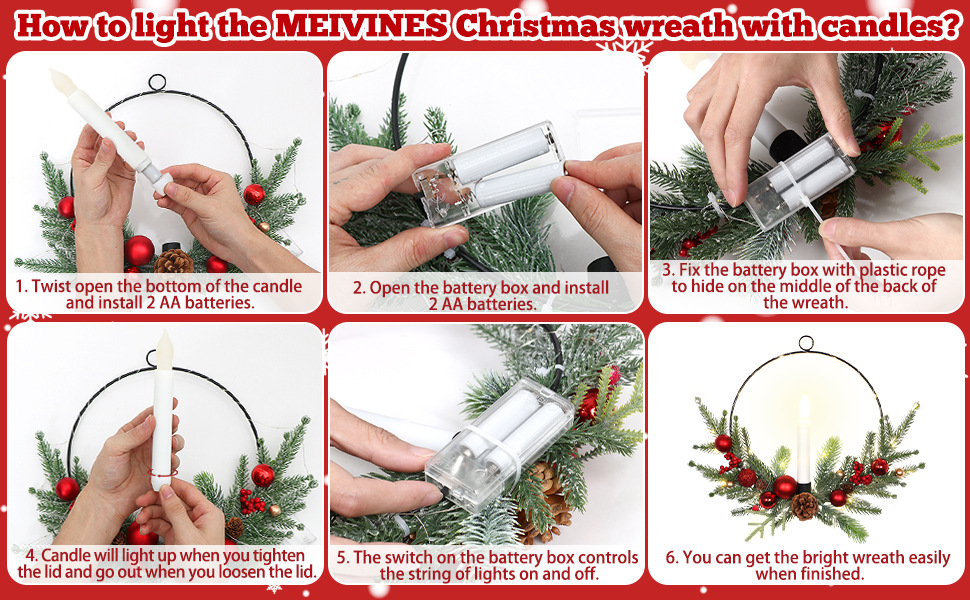 How to light the MEIVINES Christmas wreath with candles?

1. Twist open the bottom of the candle and install 2 AA batteries.

2. Open the battery box and install 2 AA batteries.

3. Fix the battery box with plastic rope to hide on the middle of the back of the wreath.

4. Candle will light up when you tighten the lid and go out when you loosen the lid.

5. The switch on the battery box controls the string of lights on and off.

6. You can get the bright wreath easily when finished.