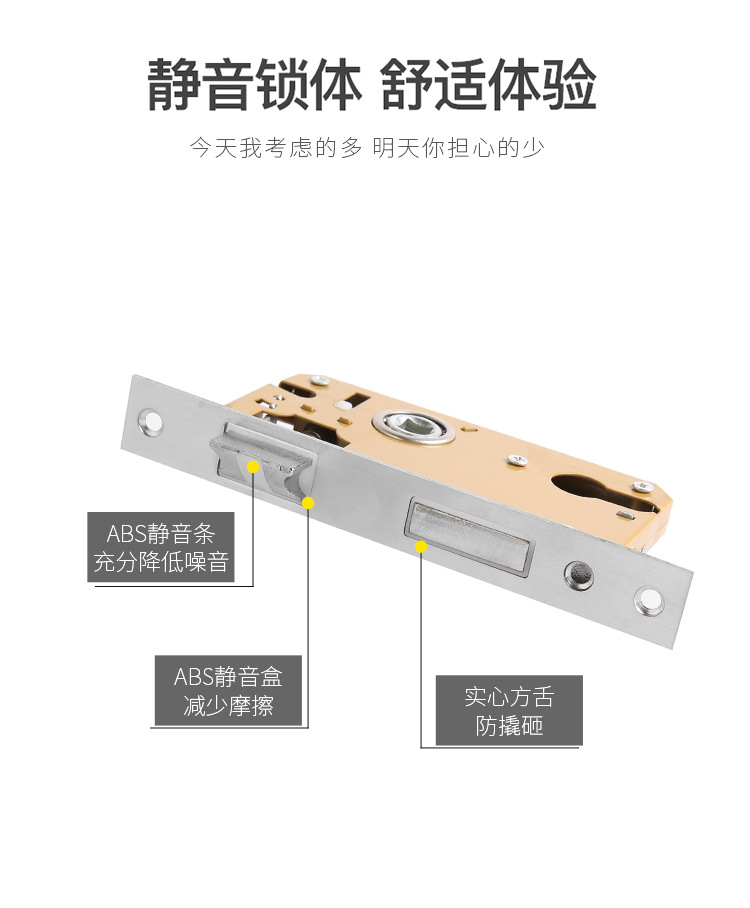 静音锁体 舒适体验

今天我考虑的多 明天你担心的少

ABS静音条
充分降低噪音

ABS静音盒
减少摩擦

实心方舌
防撬砸