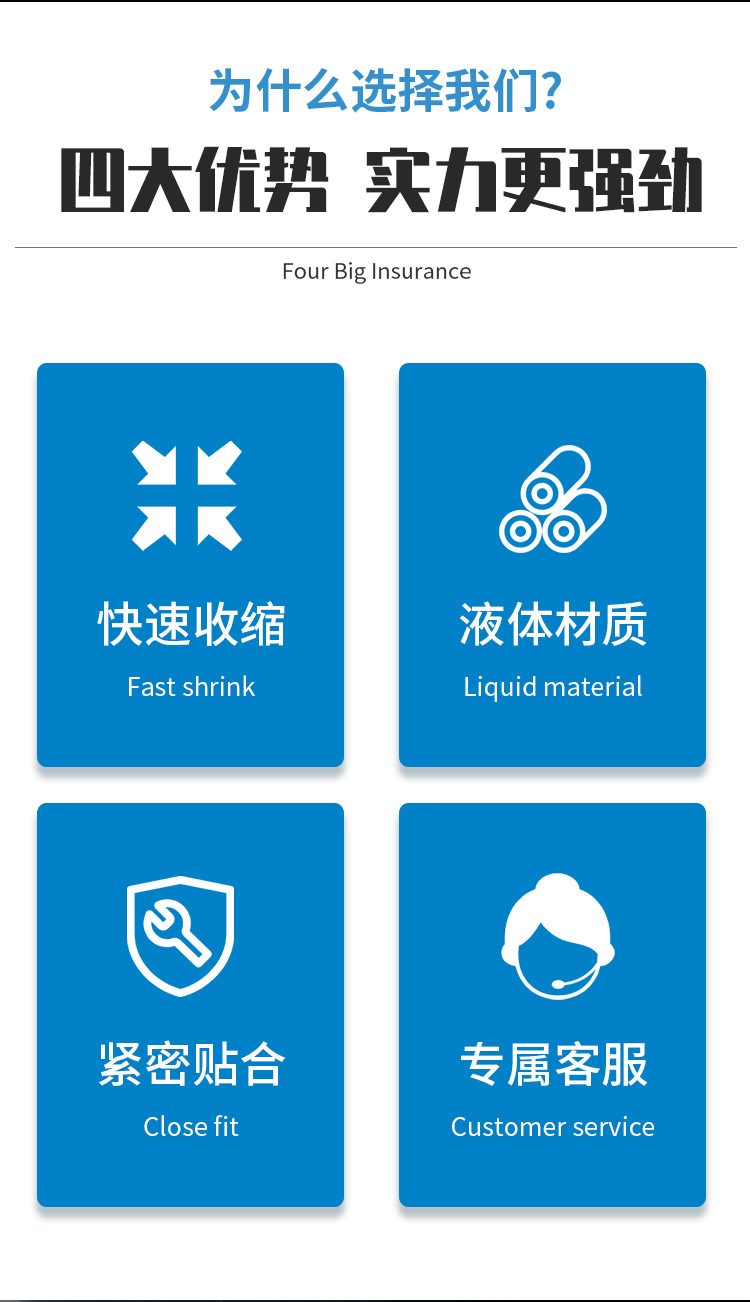 为什么选择我们?

四大优势 实力更强劲

Four Big Insurance

快速收缩
Fast shrink

液体材质
Liquid material

紧密贴合
Close fit

专属客服
Customer service