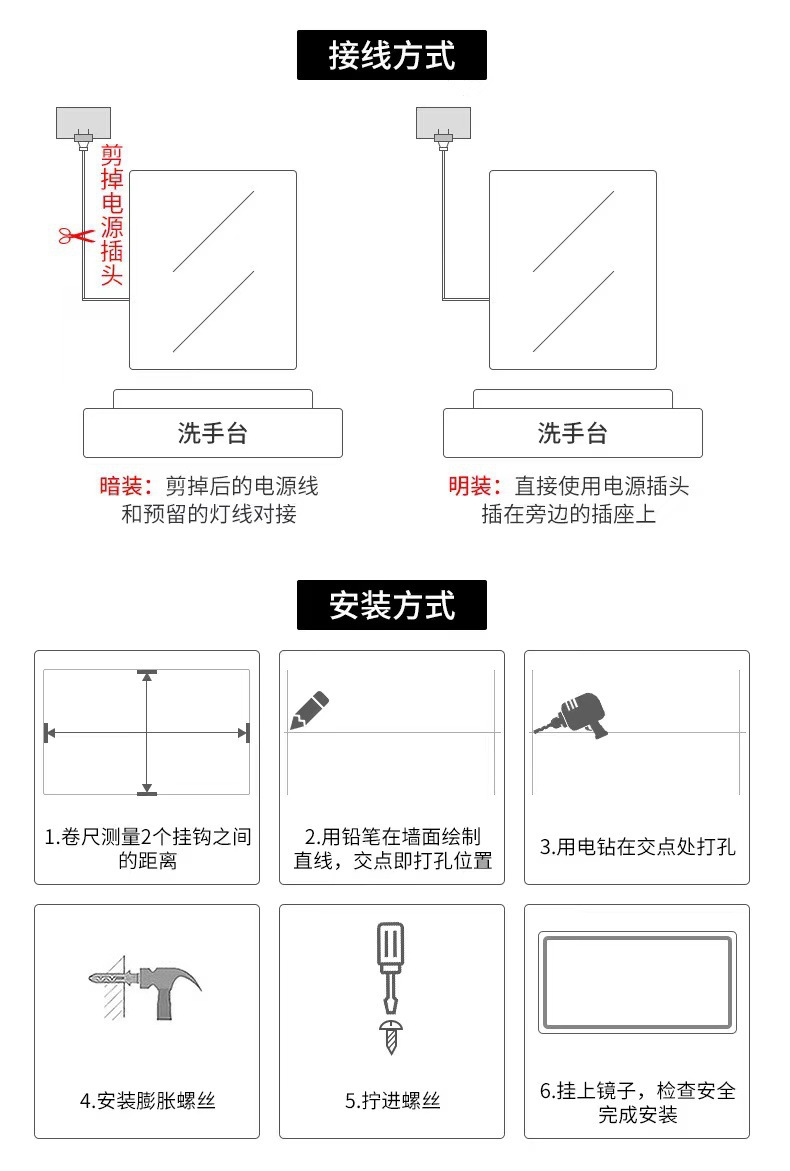 接线方式

剪掉电源插头

洗手台

暗装：剪掉后的电源线和预留的灯线对接

洗手台

明装：直接使用电源插头插在旁边的插座上

安装方式

1.卷尺测量2个挂钩之间的距离

2.用铅笔在墙面绘制直线，交点即打孔位置

3.用电钻在交点处打孔

4.安装膨胀螺丝

5.拧进螺丝

6.挂上镜子，检查安全完成安装