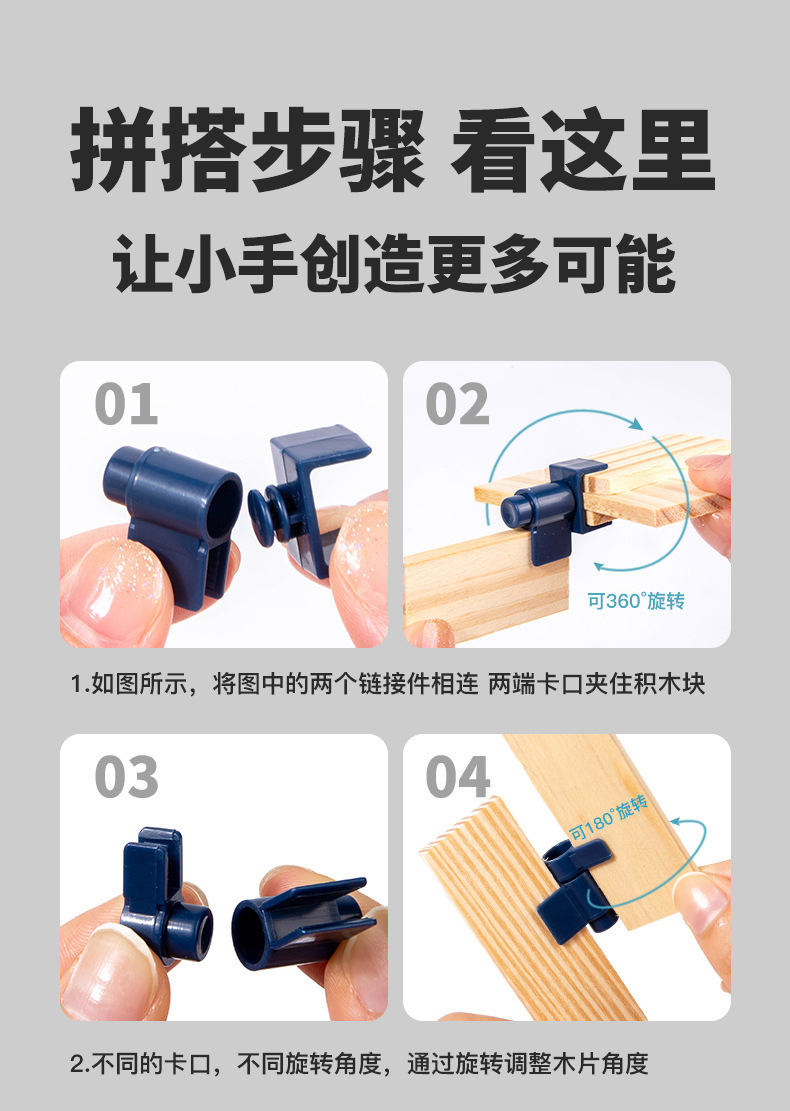 拼搭步骤 看这里

让小手创造更多可能

01

02

可360°旋转

1.如图所示，将图中的两个链接件相连 两端卡口夹住积木块

03

04

可180°旋转

2.不同的卡口，不同旋转角度，通过旋转调整木片角度