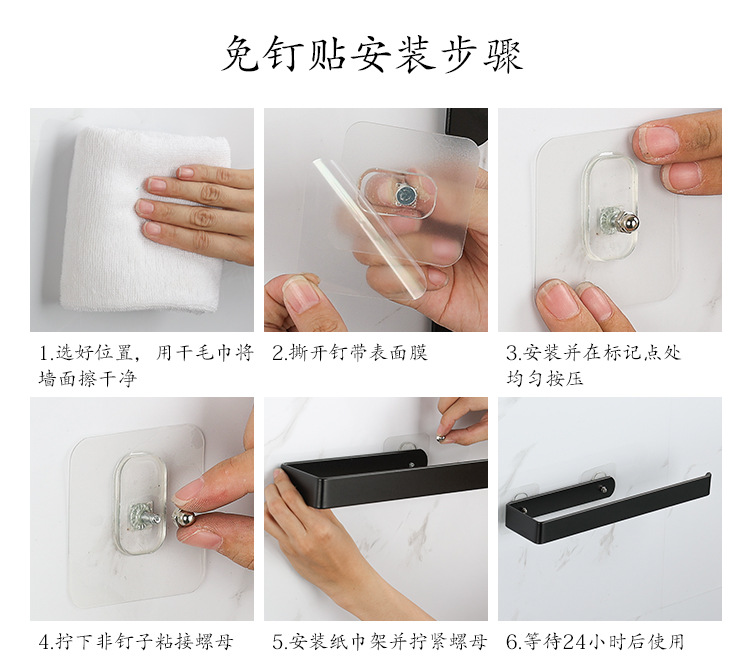 免钉贴安装步骤

1.选好位置，用干毛巾将墙面擦干净

2.撕开钉带表面膜

3.安装并在标记点处均匀按压

4.拧下非钉子粘接螺母

5.安装纸巾架并拧紧螺母

6.等待24小时后使用