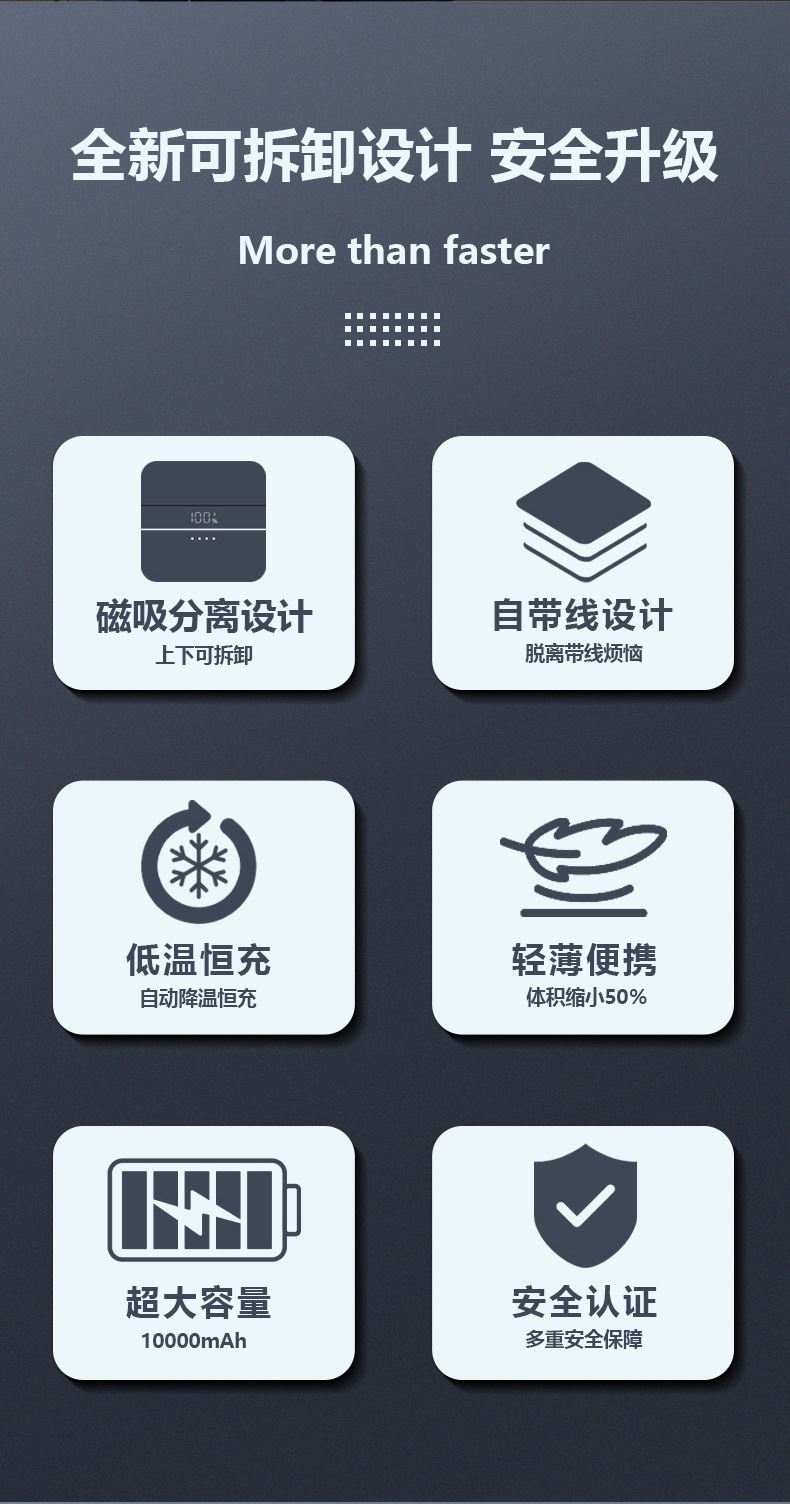 全新可拆卸设计 安全升级

More than faster

磁吸分离设计
上下可拆卸

自带线设计
脱离带线烦恼

低温恒充
自动降温恒充

轻薄便携
体积缩小50%

超大容量
10000mAh

安全认证
多重安全保障