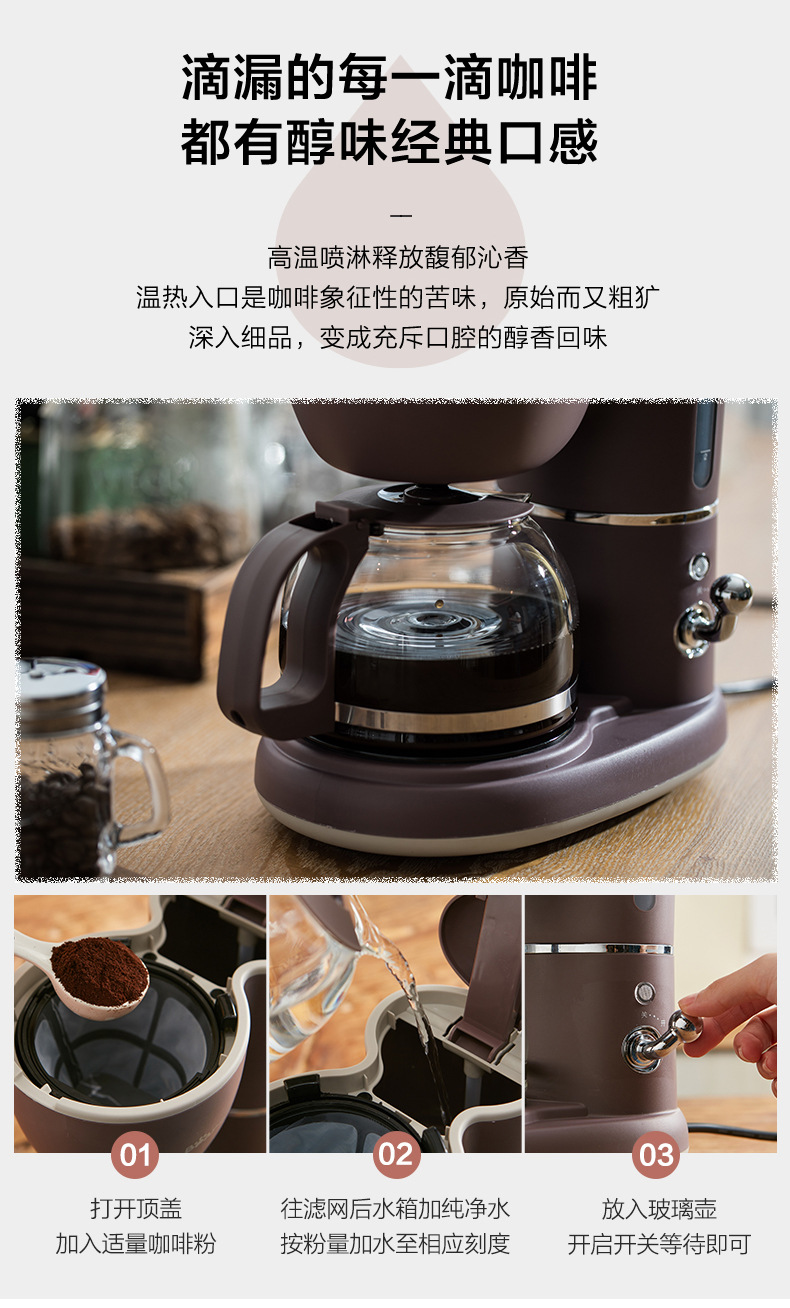 滴漏的每一滴咖啡
都有醇味经典口感

高温喷淋释放馥郁沁香
温热入口是咖啡象征性的苦味，原始而又粗犷
深入细品，变成充斥口腔的醇香回味

01
打开顶盖
加入适量咖啡粉

02
往滤网后水箱加纯净水
按粉量加水至相应刻度

03
放入玻璃壶
开启开关等待即可