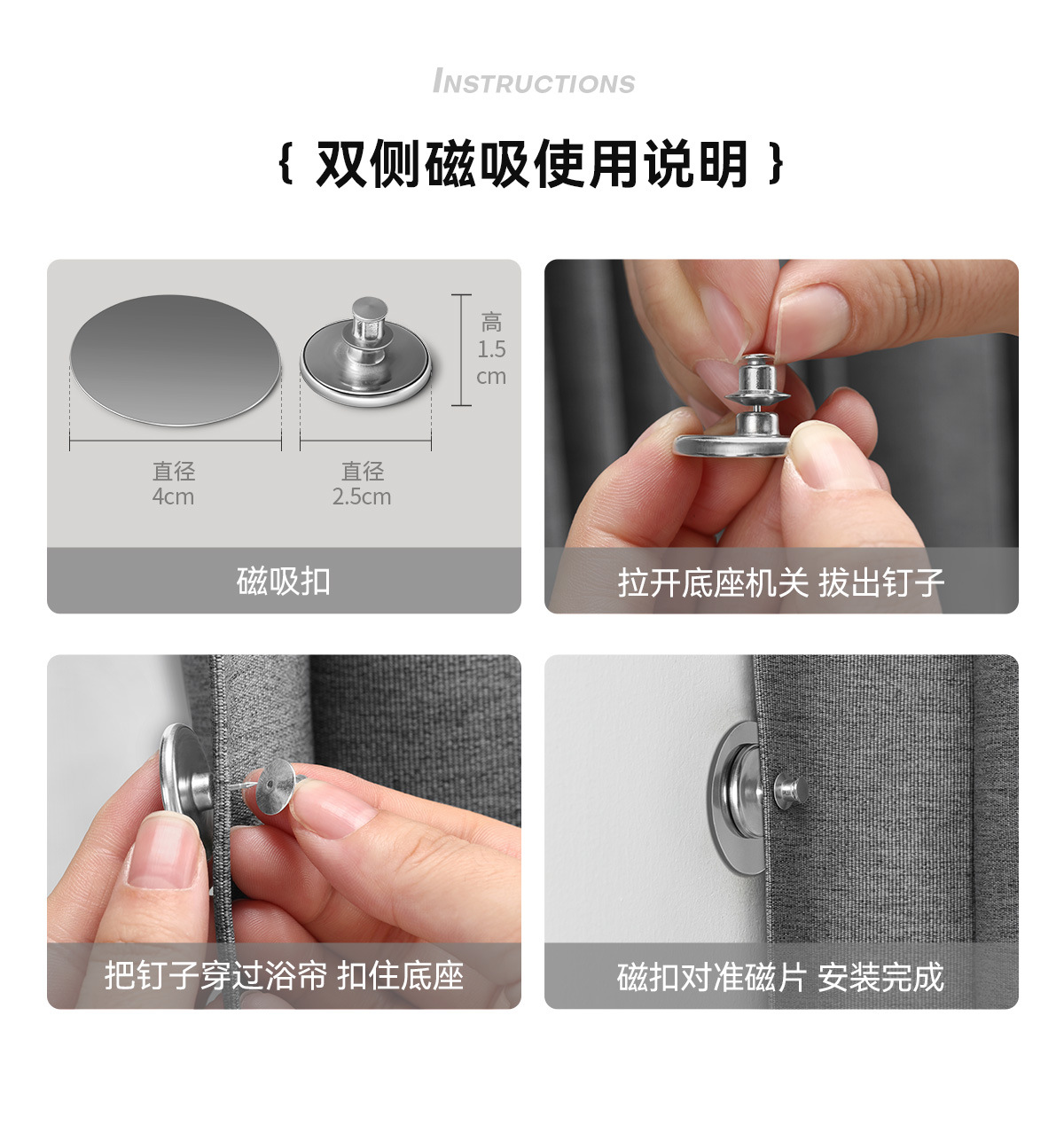 INSTRUCTIONS

{ 双侧磁吸使用说明 }

高
1.5
cm

直径
4cm

直径
2.5cm

磁吸扣

拉开底座机关 拔出钉子

把钉子穿过浴帘 扣住底座

磁扣对准磁片 安装完成