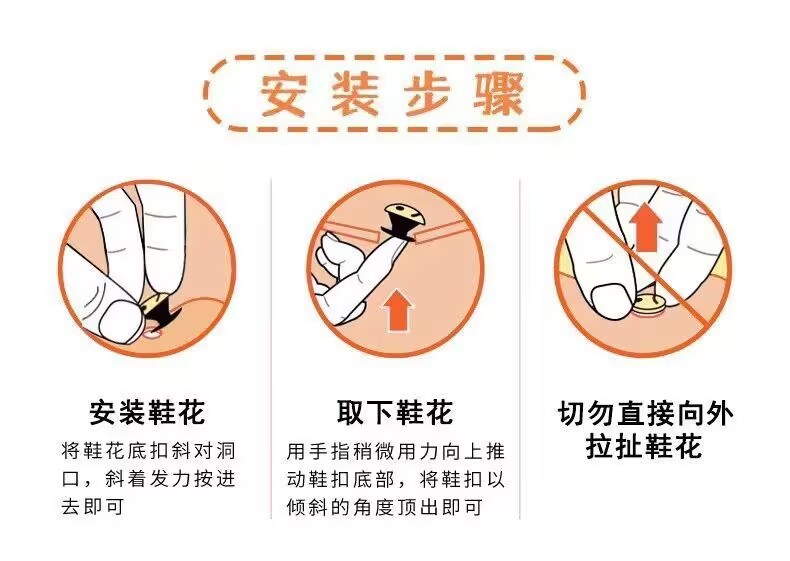 安装步骤

安装鞋花

将鞋花底扣斜对洞口，斜着发力按进去即可

取下鞋花

用手指稍微用力向上推动鞋扣底部，将鞋扣以倾斜的角度顶出即可

切勿直接向外拉扯鞋花