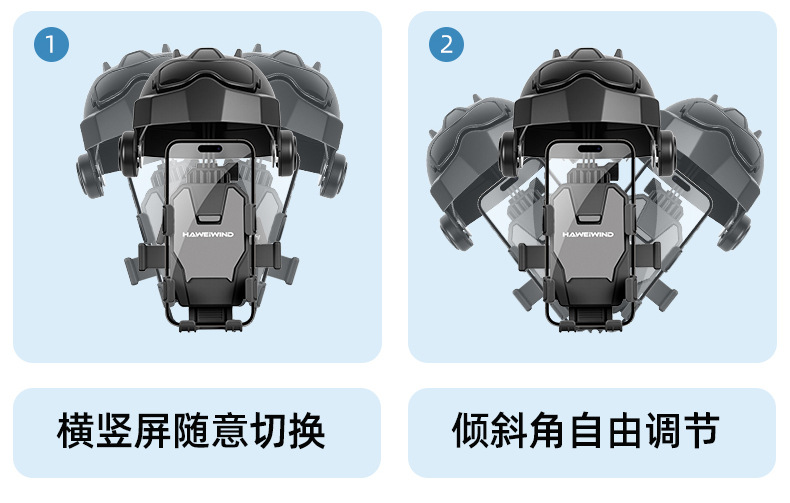 1

HAWEIWIND

横竖屏随意切换

2

HAWEIWIND

倾斜角自由调节