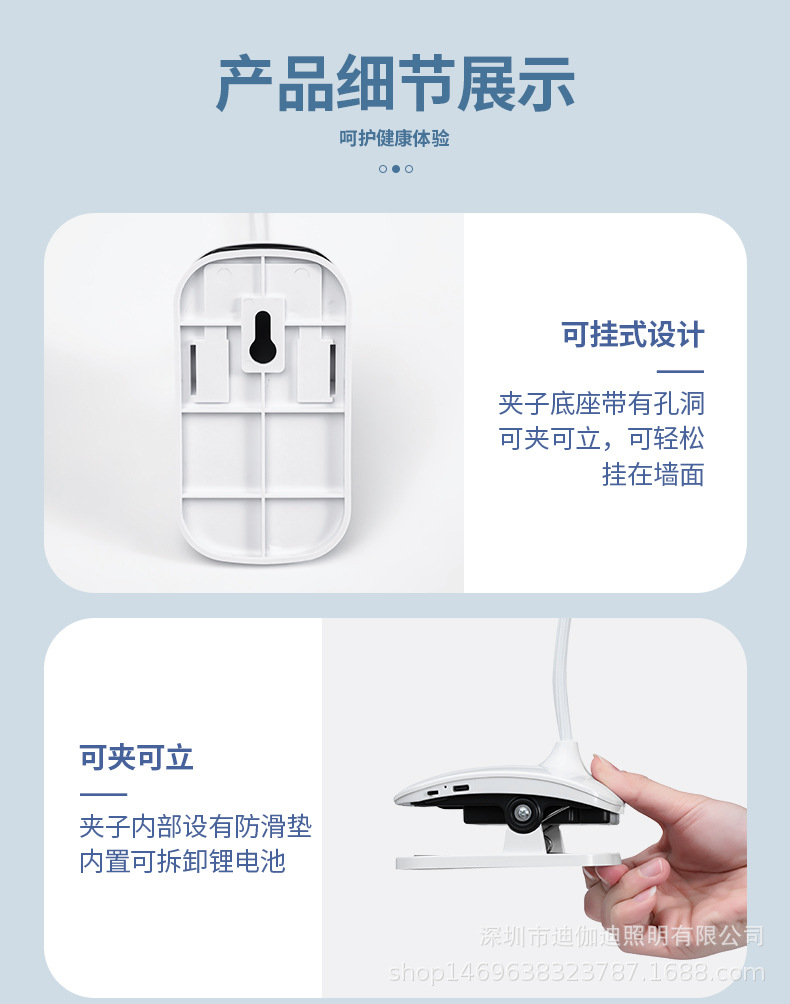 产品细节展示

呵护健康体验

可挂式设计

夹子底座带有孔洞
可夹可立，可轻松
挂在墙面

可夹可立

夹子内部设有防滑垫
内置可拆卸锂电池

深圳市迪伽迪照明有限公司
shop1469638323787.1688.com