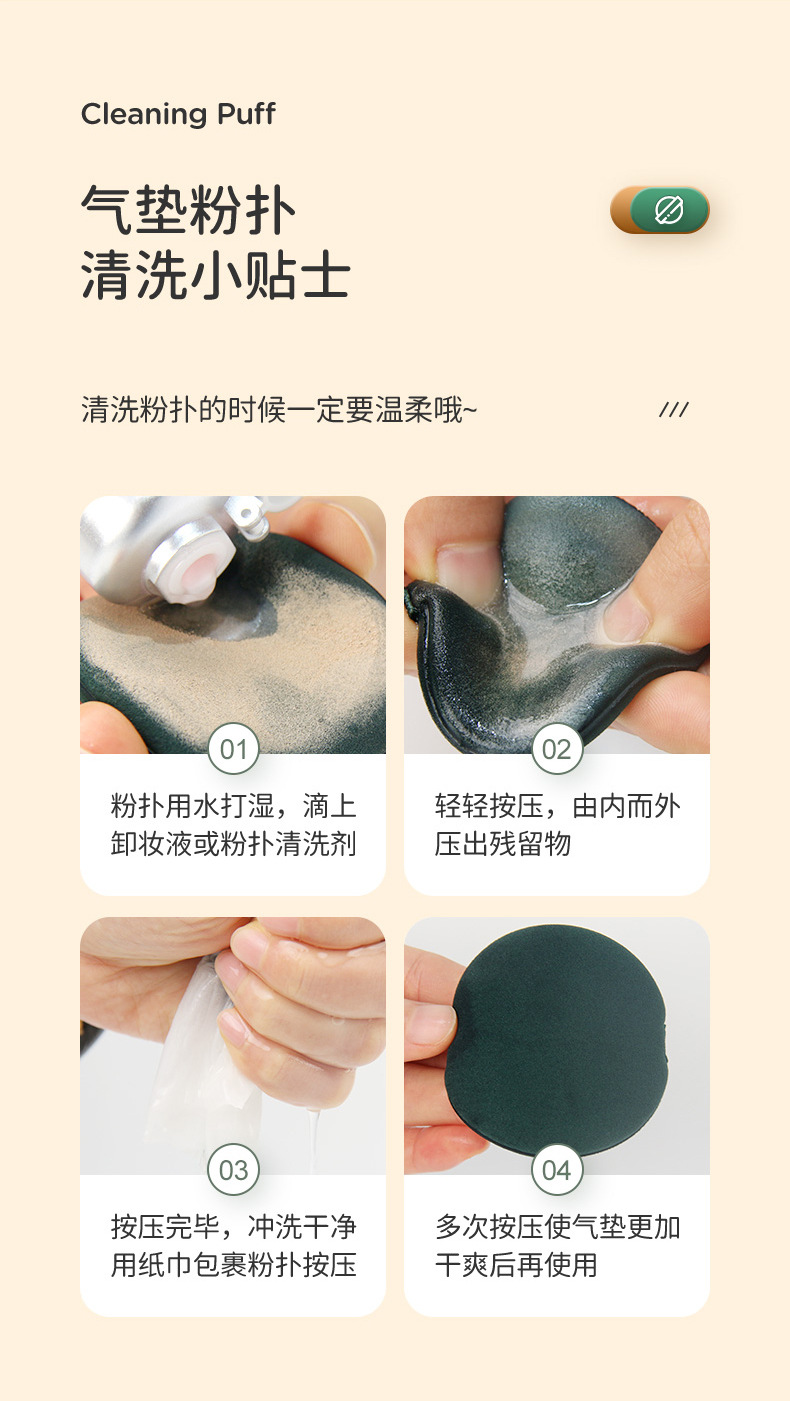 Cleaning Puff

气垫粉扑
清洗小贴士

清洗粉扑的时候一定要温柔哦~

///

01

粉扑用水打湿，滴上卸妆液或粉扑清洗剂

02

轻轻按压，由内而外压出残留物

03

按压完毕，冲洗干净用纸巾包裹粉扑按压

04

多次按压使气垫更加干爽后再使用