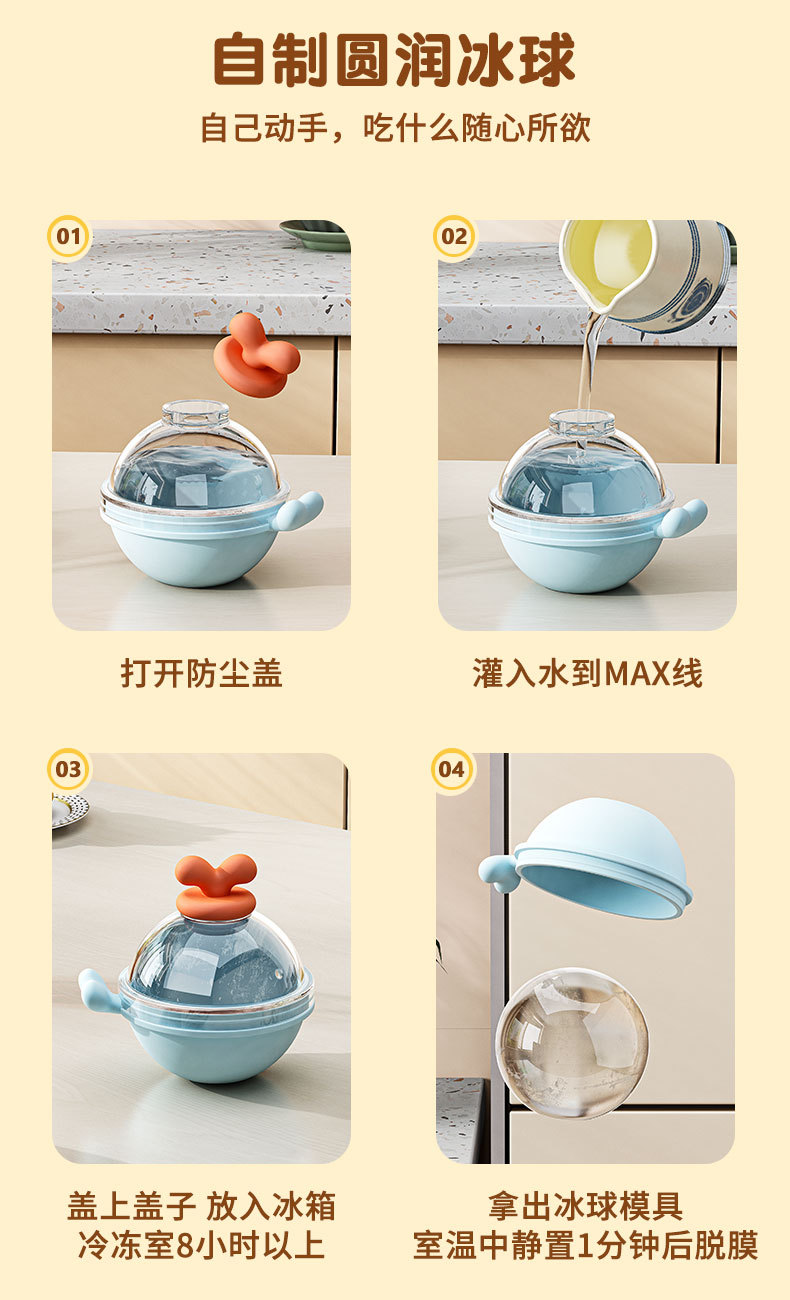 自制圆润冰球

自己动手，吃什么随心所欲

01

打开防尘盖

02

灌入水到MAX线

03

盖上盖子 放入冰箱
冷冻室8小时以上

04

拿出冰球模具
室温中静置1分钟后脱膜