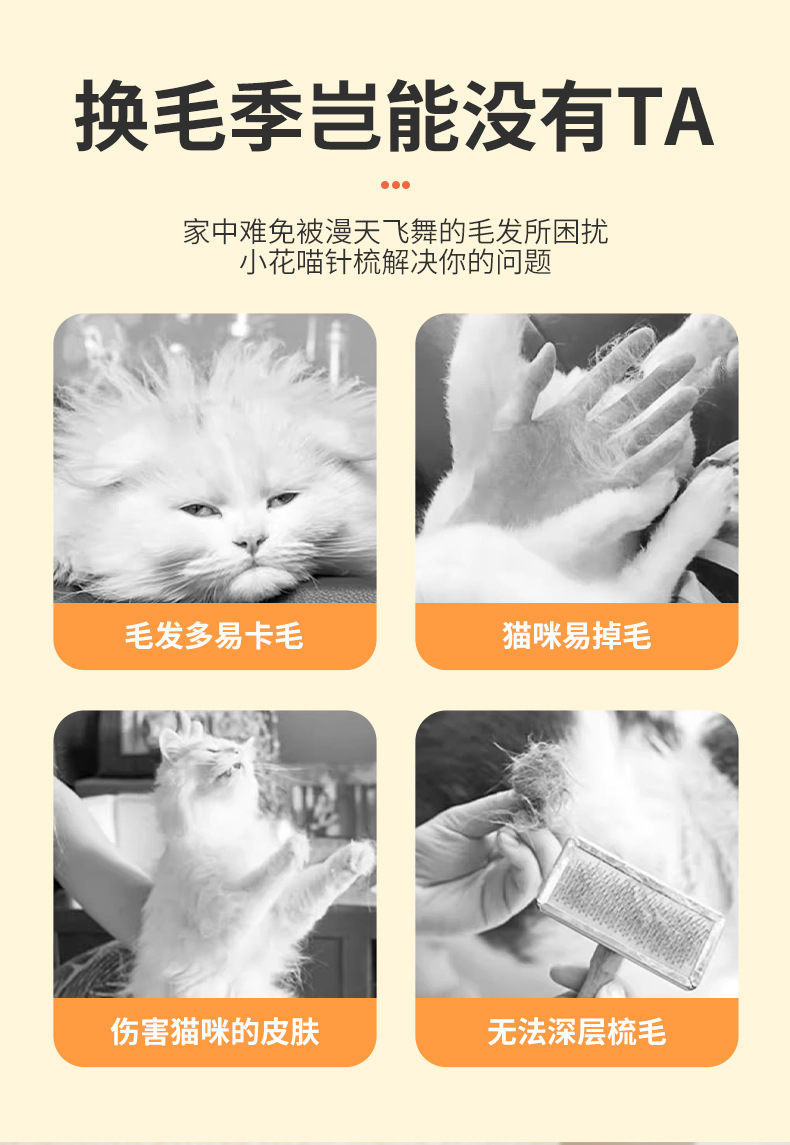 换毛季岂能没有TA

家中难免被漫天飞舞的毛发所困扰
小花喵针梳解决你的问题

毛发多易卡毛

猫咪易掉毛

伤害猫咪的皮肤

无法深层梳毛