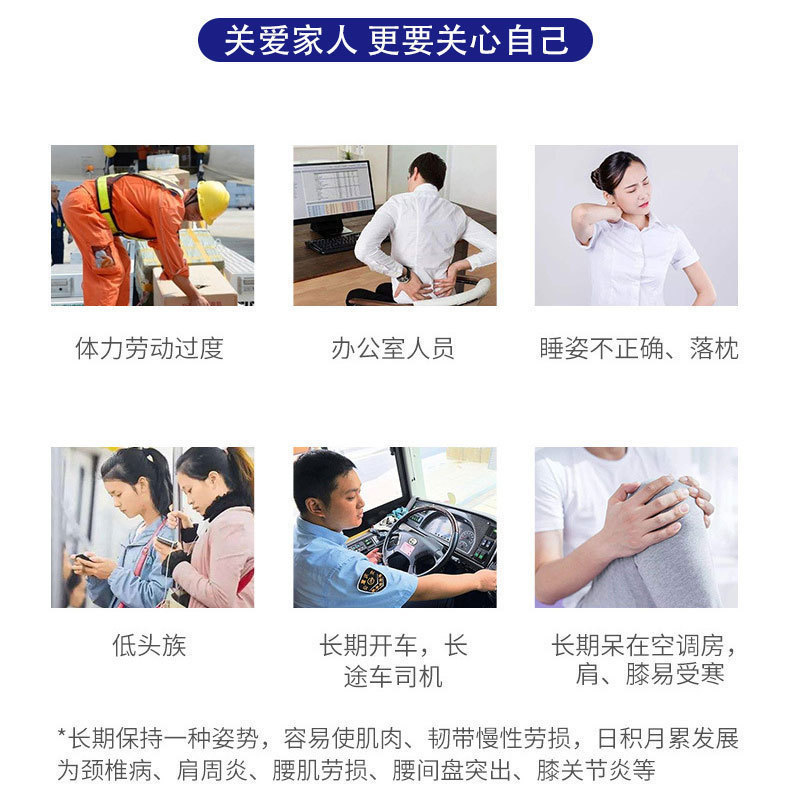 关爱家人 更要关心自己

体力劳动过度

办公室人员

睡姿不正确、落枕

低头族

长期开车，长途车司机

长期呆在空调房，肩、膝易受寒

*长期保持一种姿势，容易使肌肉、韧带慢性劳损，日积月累发展为颈椎病、肩周炎、腰肌劳损、腰间盘突出、膝关节炎等