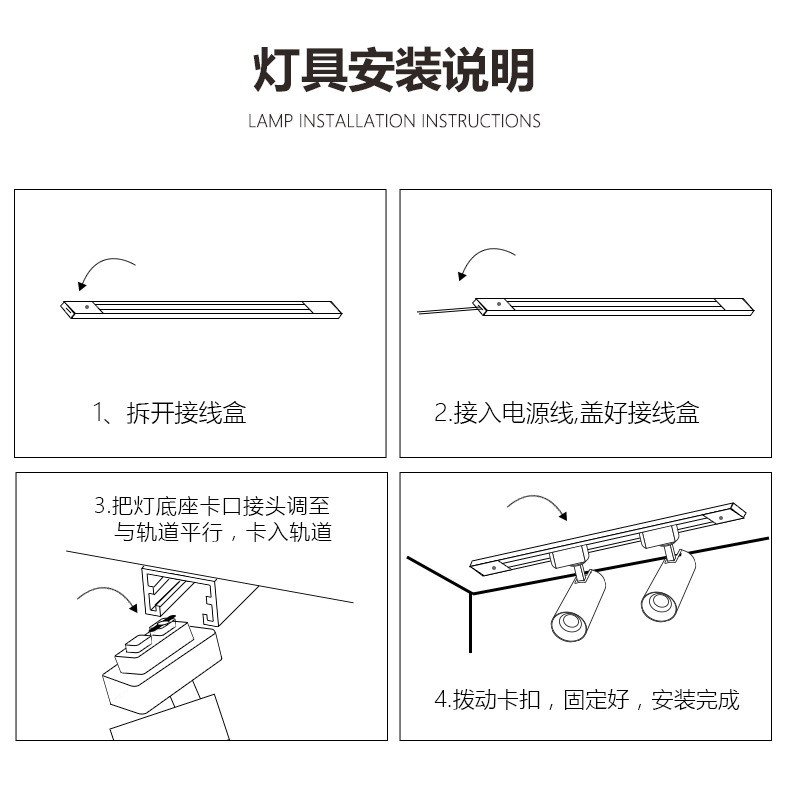 灯具安装说明

LAMP INSTALLATION INSTRUCTIONS

1、拆开接线盒

2.接入电源线,盖好接线盒

3.把灯底座卡口接头调至与轨道平行，卡入轨道

4.拨动卡扣，固定好，安装完成