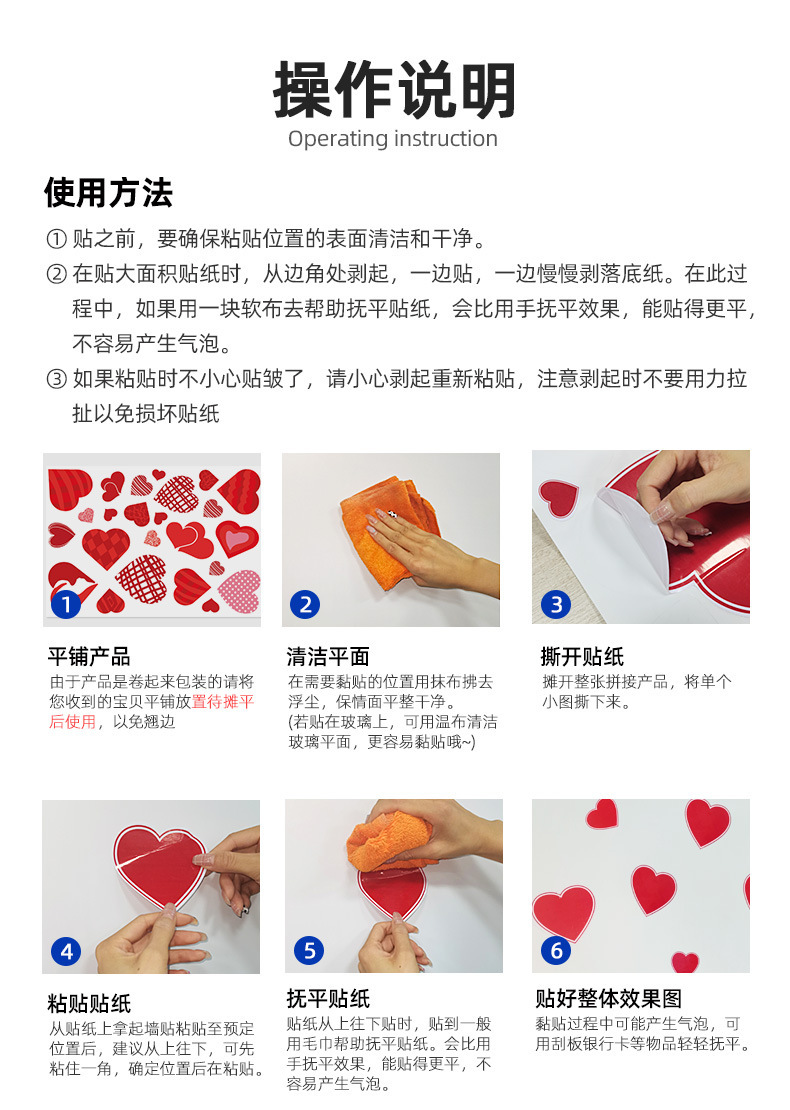 操作说明
Operating instruction

使用方法

① 贴之前，要确保粘贴位置的表面清洁和干净。
② 在贴大面积贴纸时，从边角处剥起，一边贴，一边慢慢剥落底纸。在此过程中，如果用一块软布去帮助抚平贴纸，会比用手抚平效果，能贴得更平，不容易产生气泡。
③ 如果粘贴时不小心贴皱了，请小心剥起重新粘贴，注意剥起时不要用力拉扯以免损坏贴纸

1

平铺产品
由于产品是卷起来包装的请将您收到的宝贝平铺放置待摊平后使用，以免翘边

2

清洁平面
在需要黏贴的位置用抹布拂去浮尘，保情面平整干净。
(若贴在玻璃上，可用温布清洁玻璃平面，更容易黏贴哦~)

3

撕开贴纸
摊开整张拼接产品，将单个小图撕下来。

4

粘贴贴纸
从贴纸上拿起墙贴粘贴至预定位置后，建议从上往下，可先粘住一角，确定位置后在粘贴。

5

抚平贴纸
贴纸从上往下贴时，贴到一般用毛巾帮助抚平贴纸。会比用手抚平效果，能贴得更平，不容易产生气泡。

6

贴好整体效果图
黏贴过程中可能产生气泡，可用刮板银行卡等物品轻轻抚平。